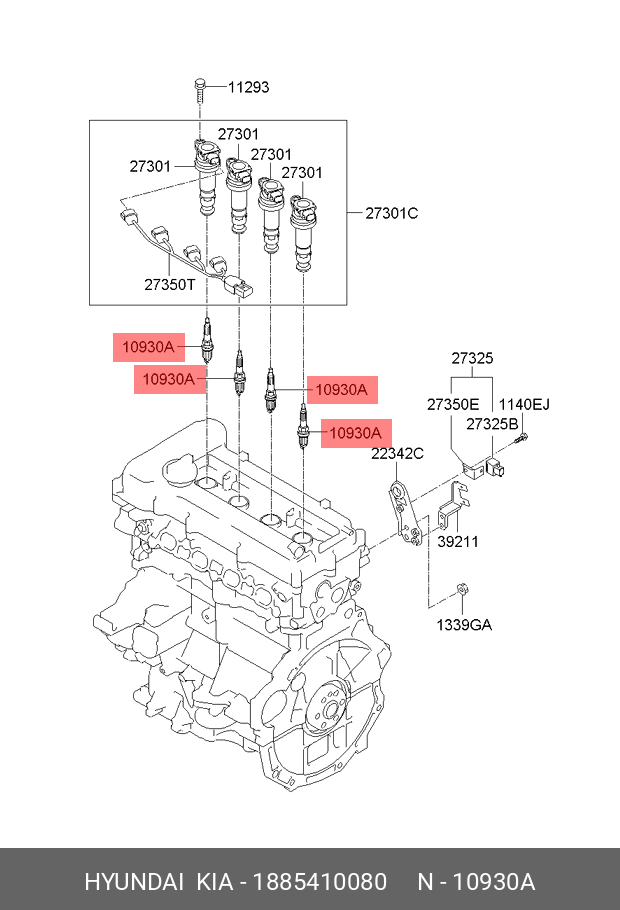 11293
27301
27301
27301
27301
27301C
27350T
10930A
10930A
10930A
10930A
27325
27350E
1140EJ
27325B
22342C
39211
1339GA
HYUNDAI KIA - 1885410080 N - 10930A