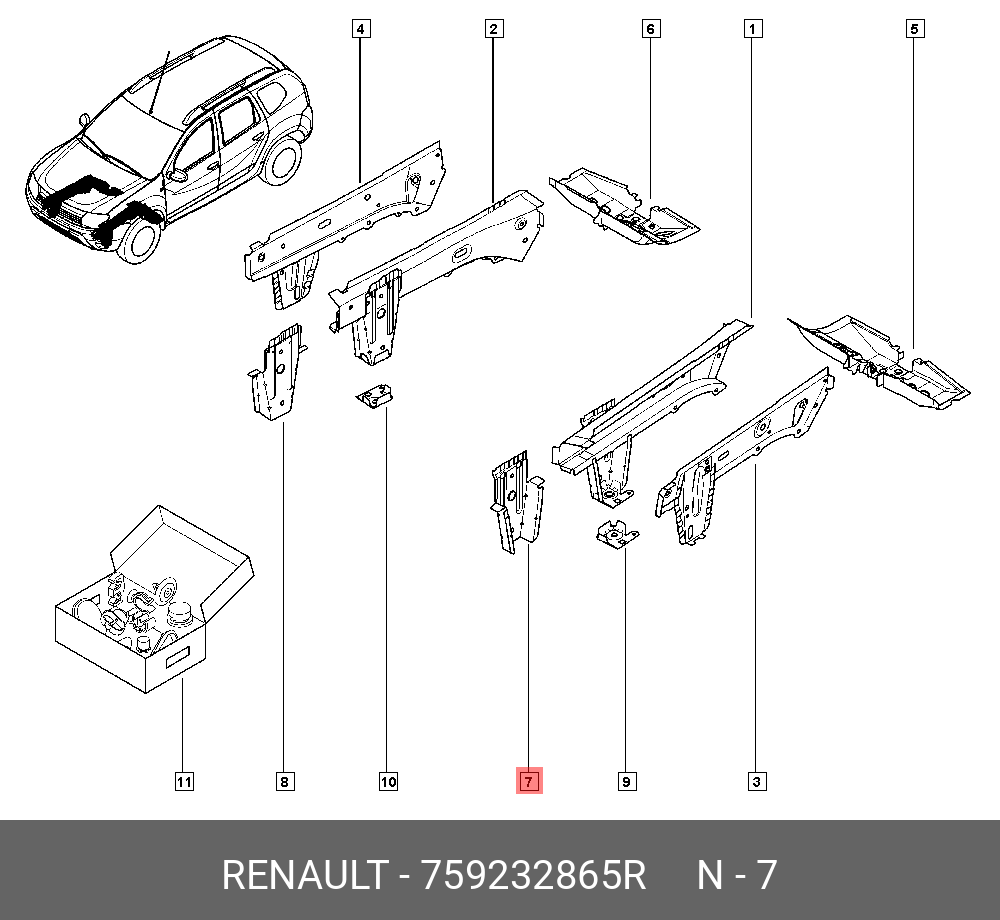 4
2
6
1
5
11
8
10
7
9
3

RENAULT - 759232865R N - 7