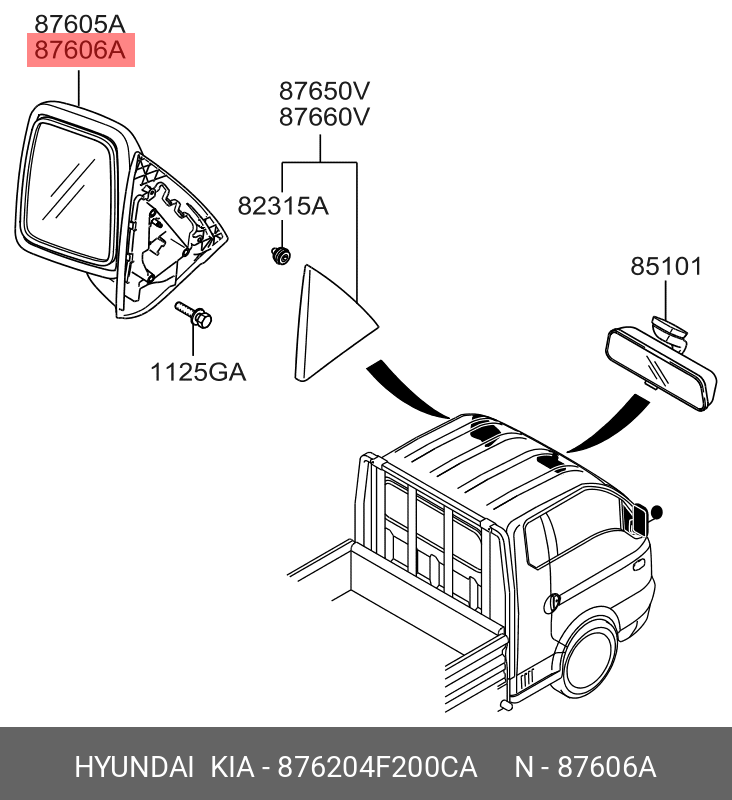 87605A
87606A

87650V
87660V

82315A

85101

1125GA

HYUNDAI KIA - 876204F200CA N - 87606A