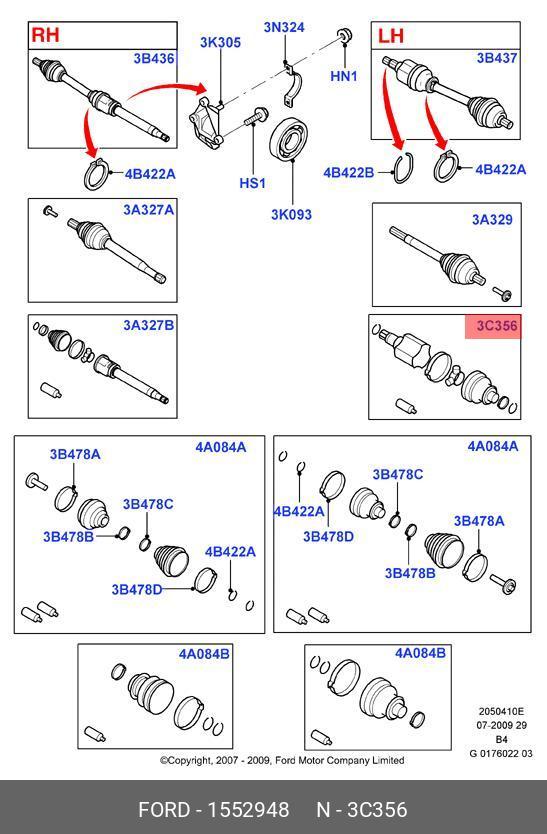 RH
3B436
4B422A
3K305
3N324
HN1
HS1
3K093
LH
3B437
4B422B
4B422A
3A327A
3A329
3A327B
3C356
4A084A
3B478A
3B478C
3B478B
4B422A
3B478D
4A084A
3B478C
4B422A
3B478D
3B478A
3B478B
4A084B
4A084B
2050410E
07-2009 29
B4
G 0176022 03
©Copyright, 2007 - 2009, Ford Motor Company Limited
FORD - 1552948 N - 3C356