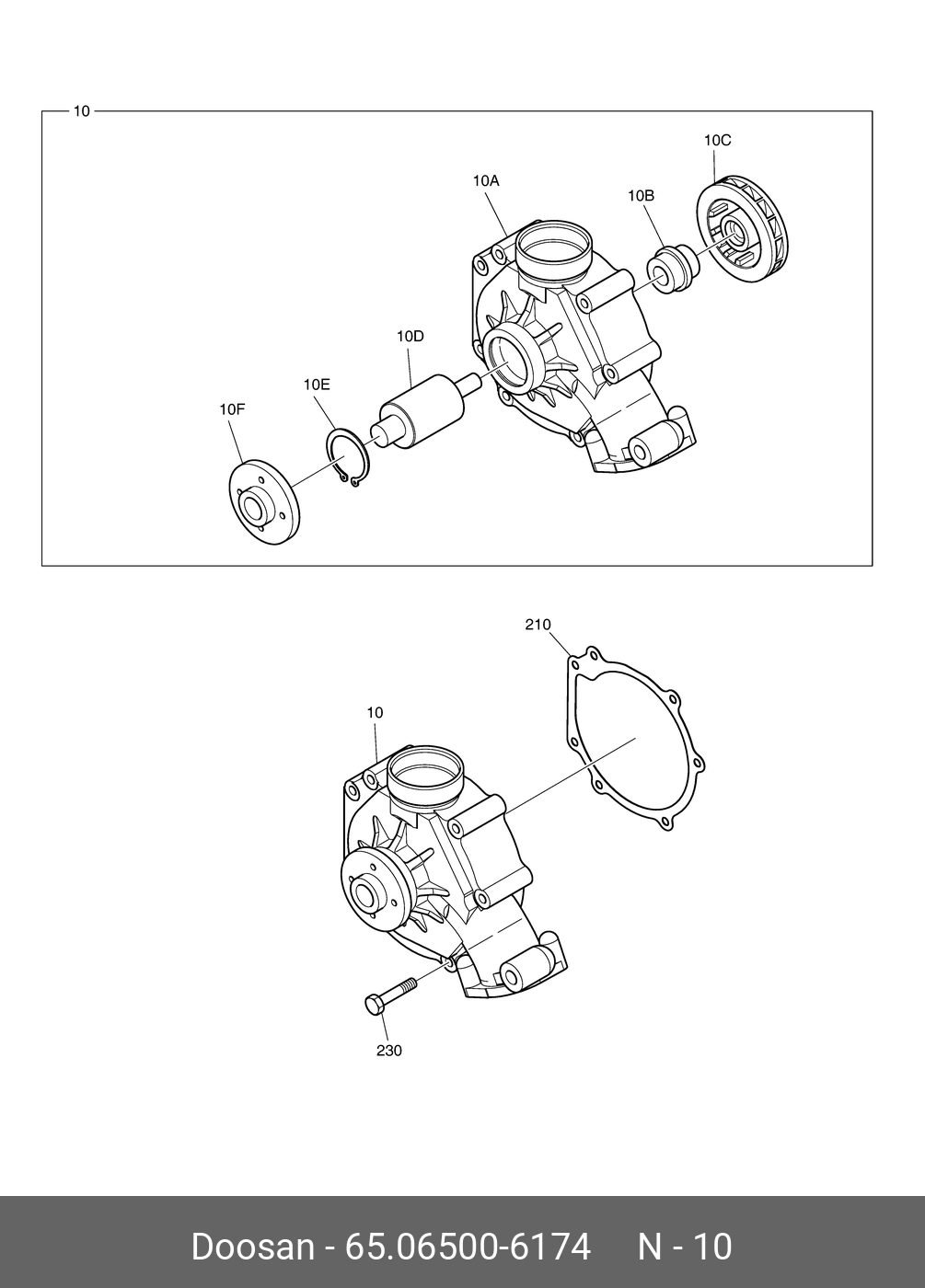 10

10C

10A

10B

10D

10E

10F

210

10

230

Doosan - 65.06500-6174 N - 10