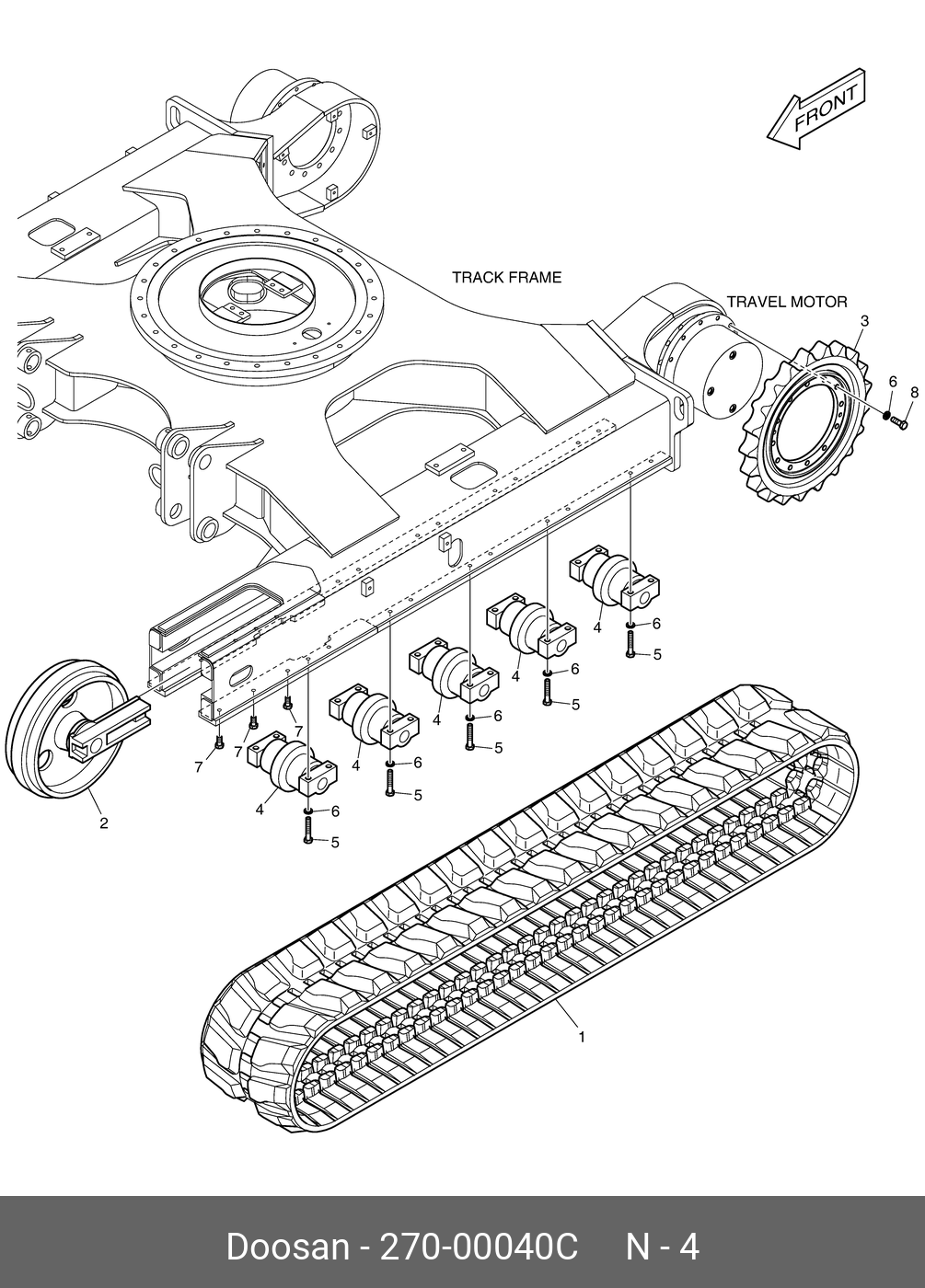 FRONT

TRACK FRAME

TRAVEL MOTOR

3

6

8

4

6

5

4

6

5

4

6

5

4

6

5

7

7

7

4

6

5

2

1

Doosan - 270-00040C N - 4