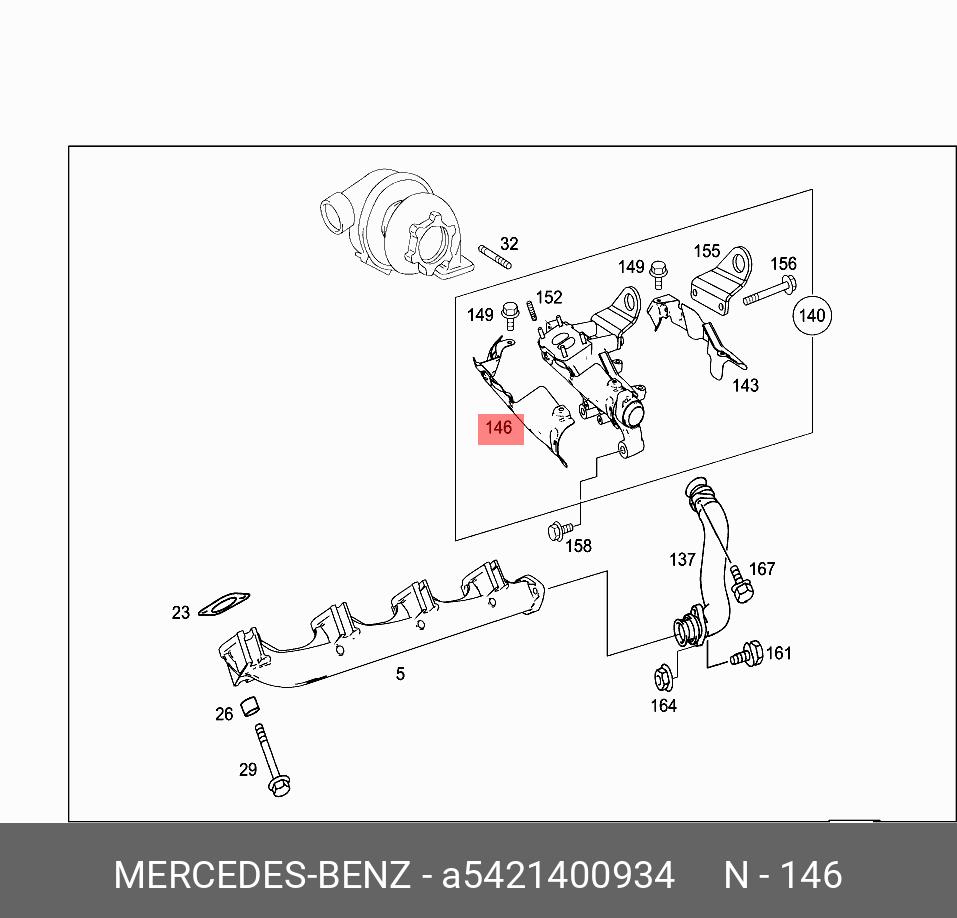 32
149
155
156
149
152
140
143
146
158
137
167
23
5
161
164
26
29

MERCEDES-BENZ - a5421400934 N - 146