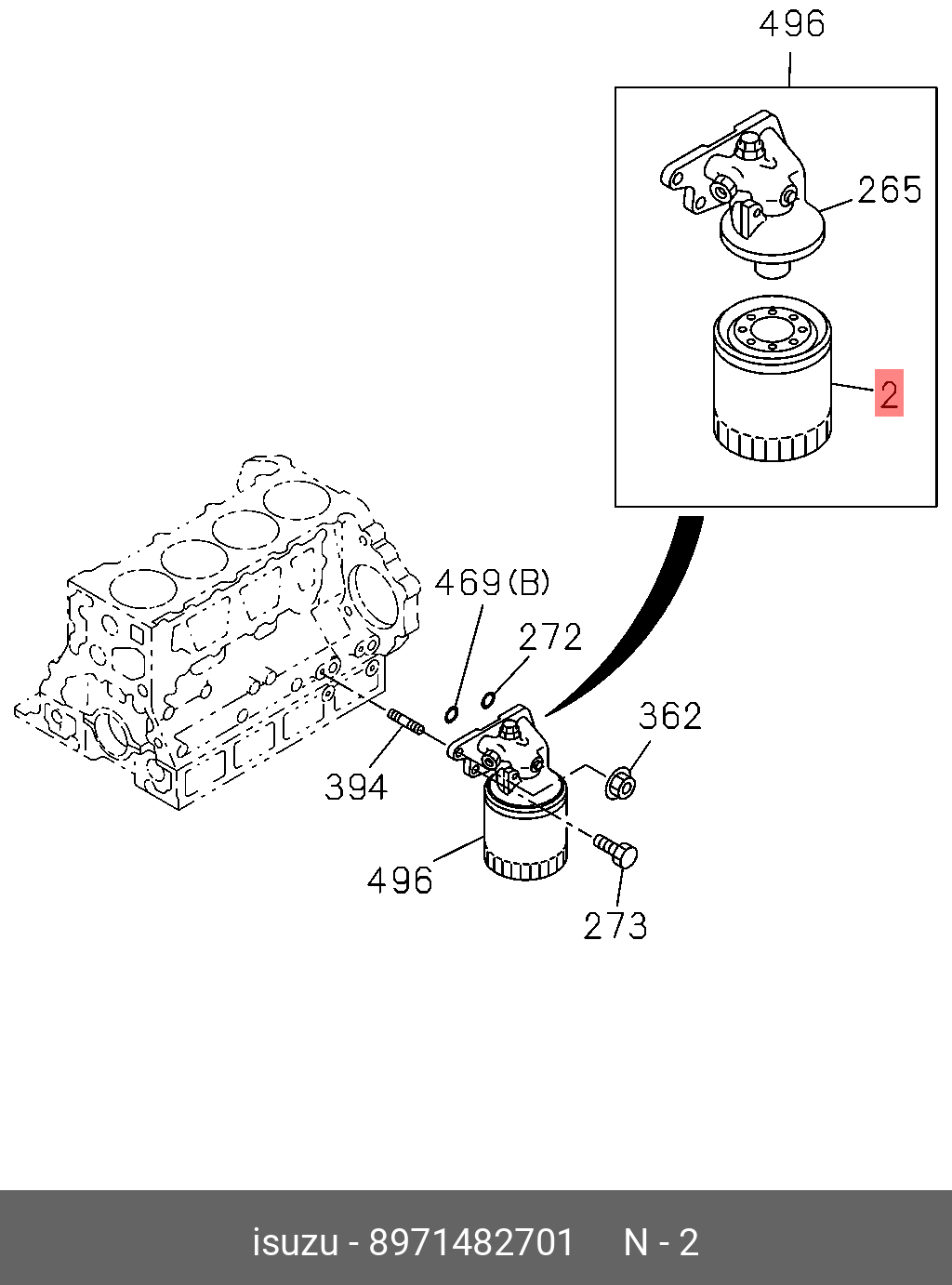 496

265

2

469(B)

272

362

394

496

273

isuzu - 8971482701 N - 2