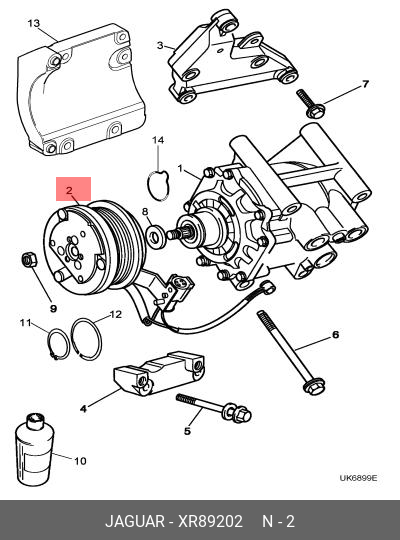 13
3
7
14
1
2
8
9
11
12
6
4
5
10
UK6899E
JAGUAR - XR89202 N - 2