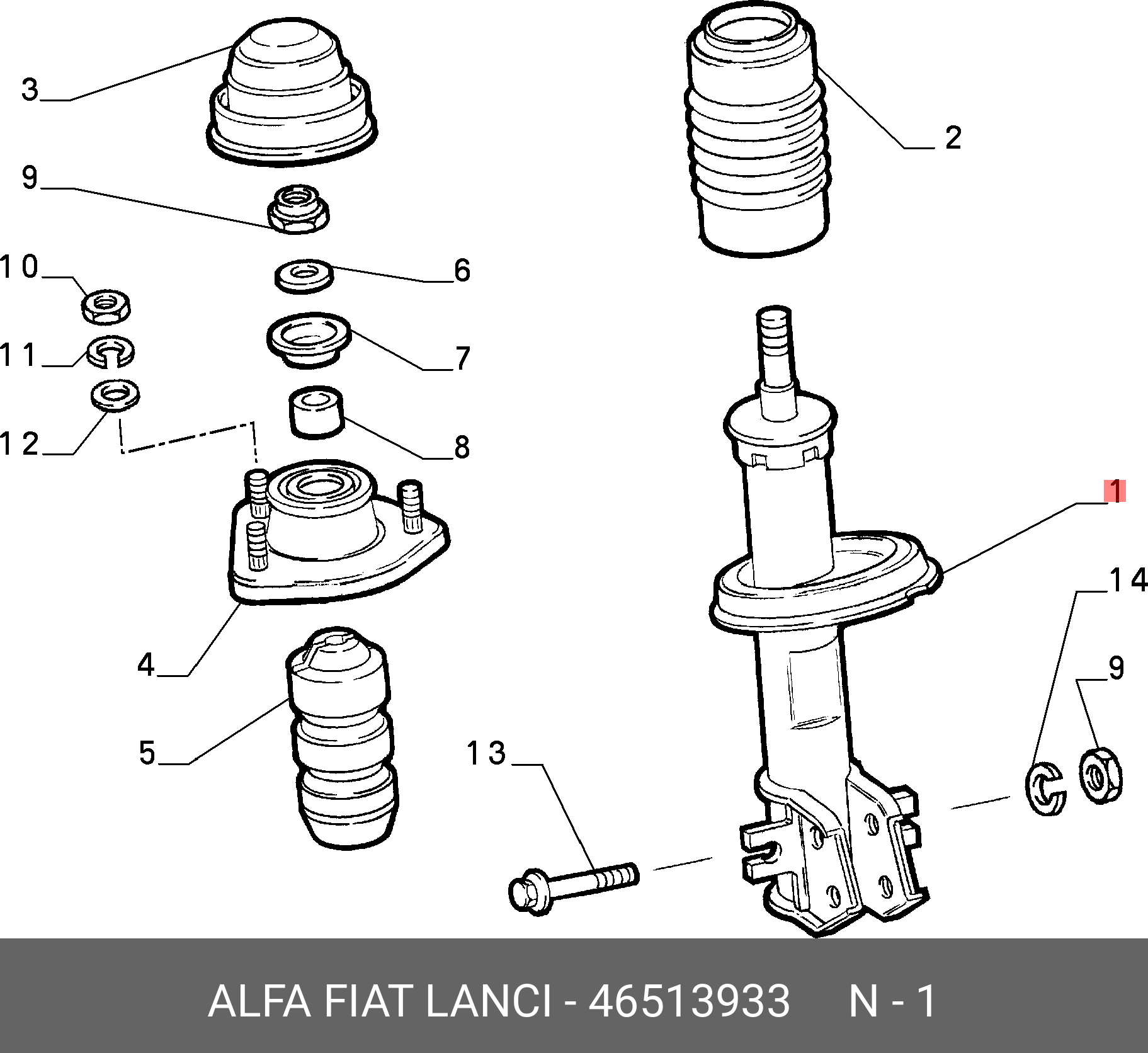 3
2
9
10
6
11
7
12
8
1
14
4
9
5
13

ALFA FIAT LANCI - 46513933 N - 1