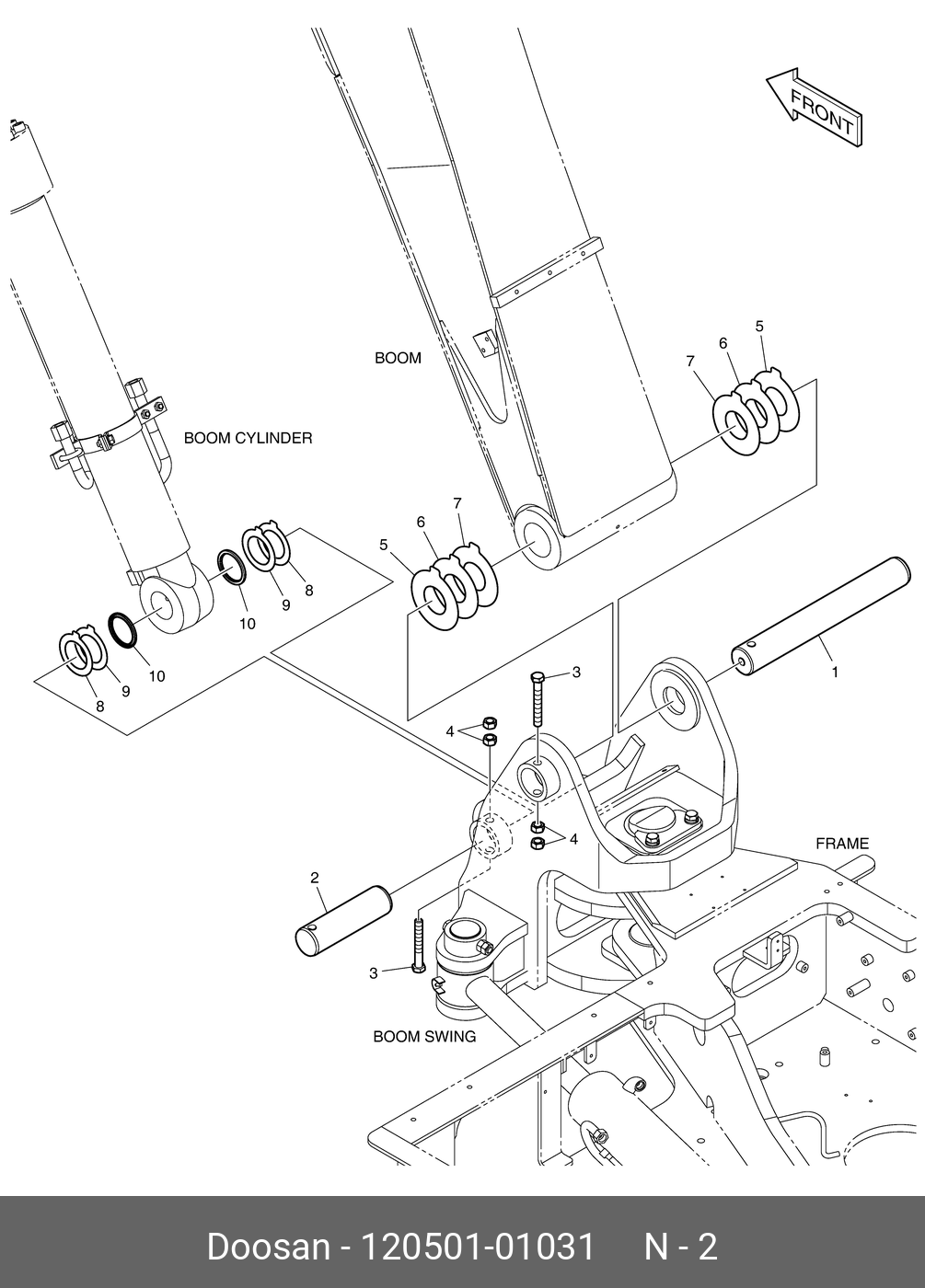 FRONT

BOOM

BOOM CYLINDER

5
6
7

7
6
5

8
9
10

10
9
8

1

3

4

4

FRAME

2

3

BOOM SWING

Doosan - 120501-01031     N - 2