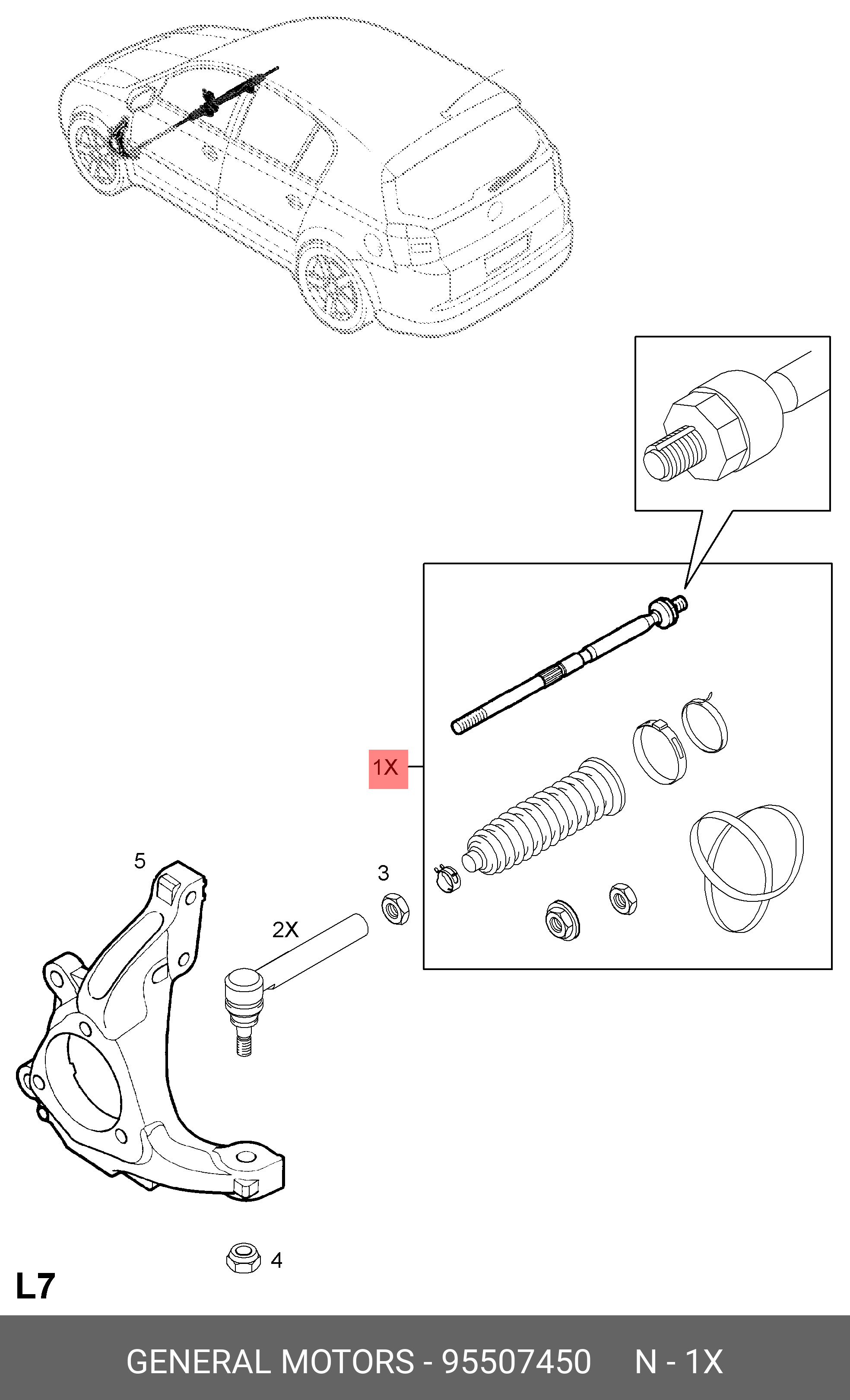 1X

5

3

2X

4

L7

GENERAL MOTORS - 95507450 N - 1X