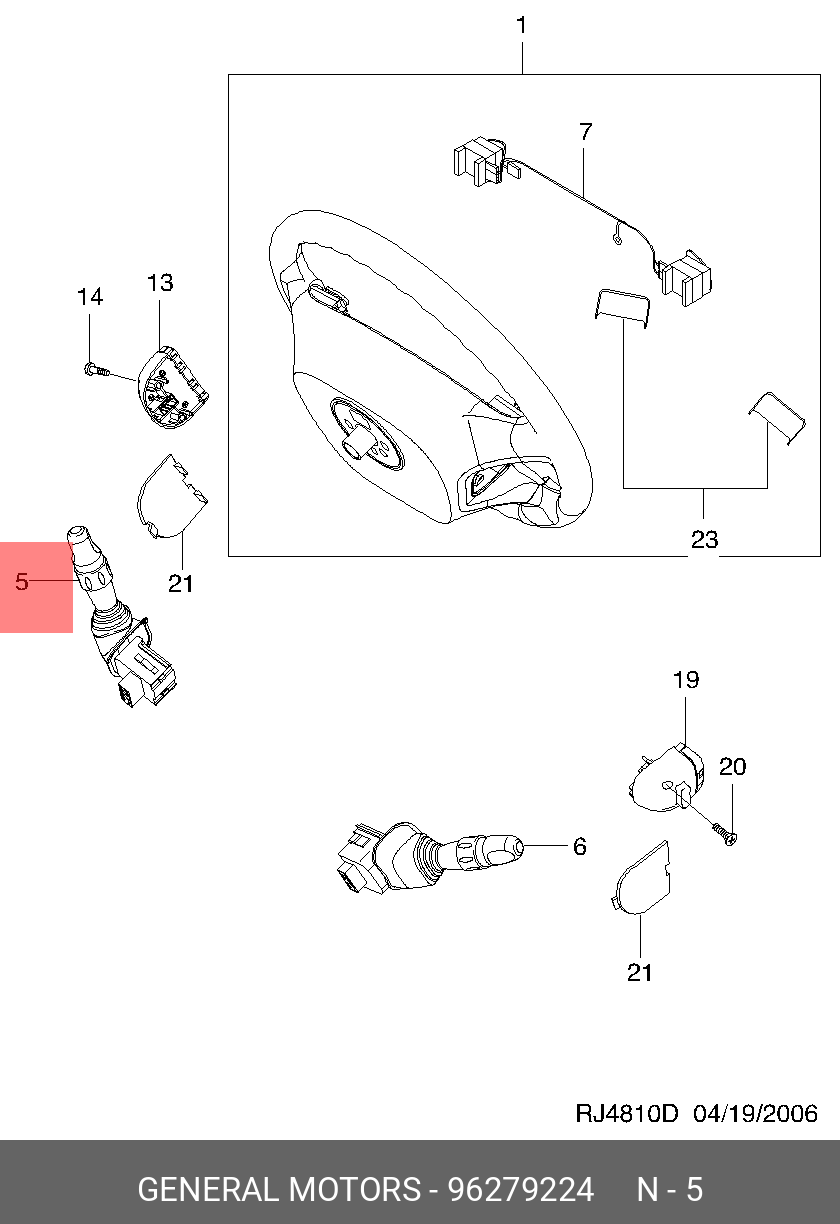 1
7
14
13
21
5
23
19
20
6
21
RJ4810D 04/19/2006
GENERAL MOTORS - 96279224 N - 5