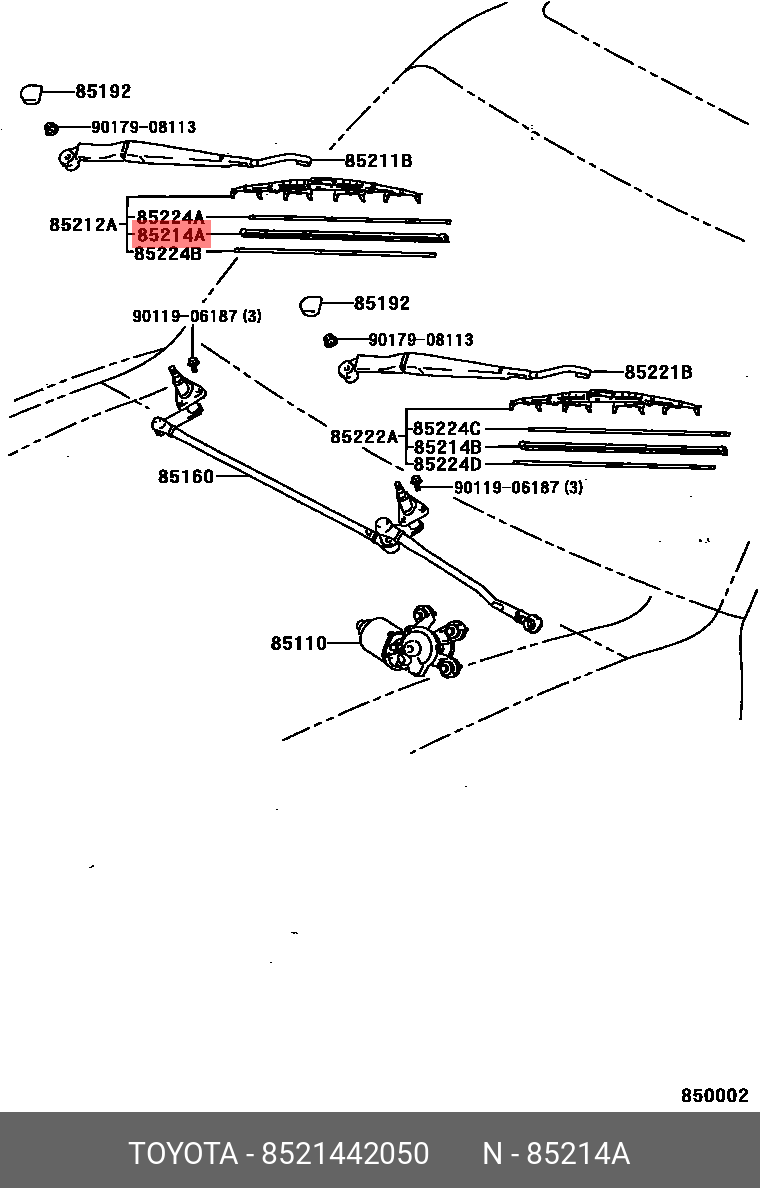 85192
90179-08113
85211B
85212A
85224A
85214A
85224B
90119-06187 (3)
85192
90179-08113
85221B
85222A
85224C
85214B
85224D
90119-06187 (3)
85160
85110
850002

TOYOTA - 8521442050 N - 85214A