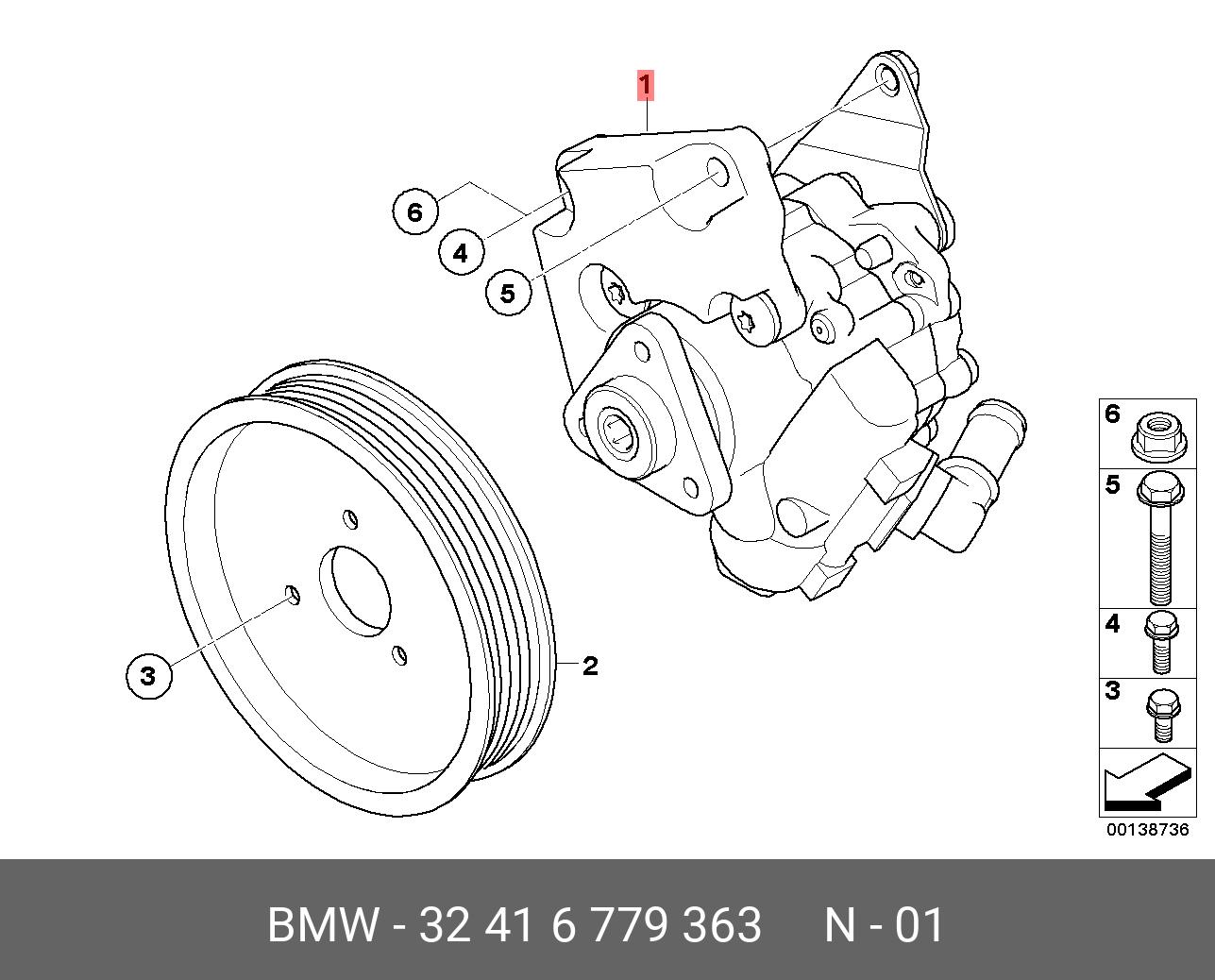 1
6
4
5
3
2
6
5
4
3
00138736

BMW - 32 41 6 779 363 N - 01