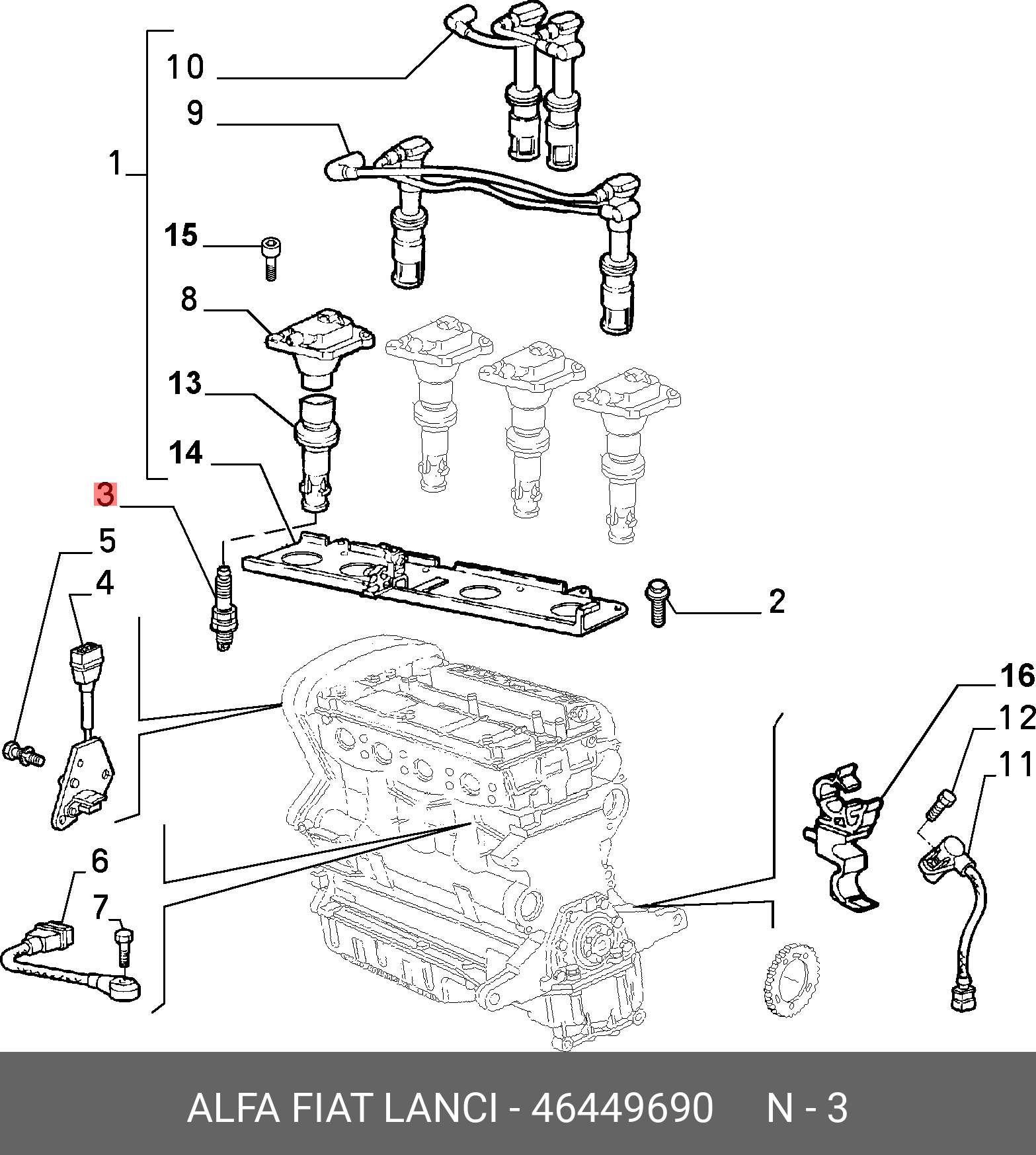 10
9
1
15
8
13
14
3
5
4
2
16
12
11
6
7

ALFA FIAT LANCI - 46449690 N - 3