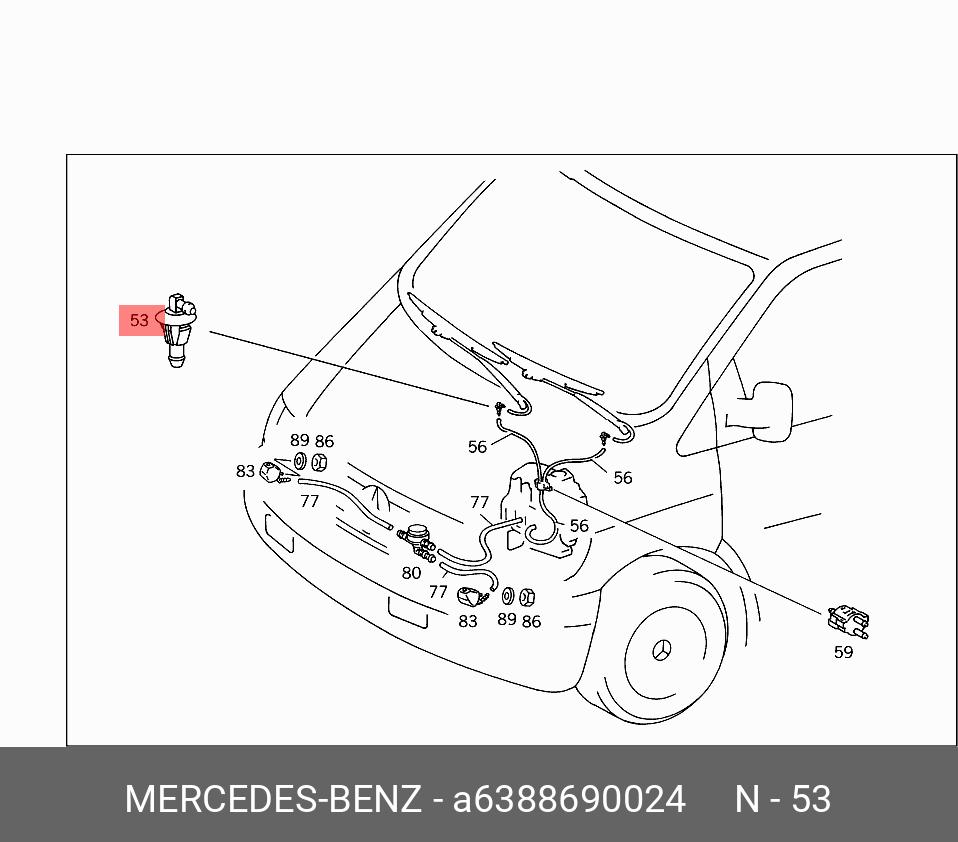 53

89 86

83

77

56

56

77

56

80

77

83 89 86

59

MERCEDES-BENZ - a6388690024 N - 53