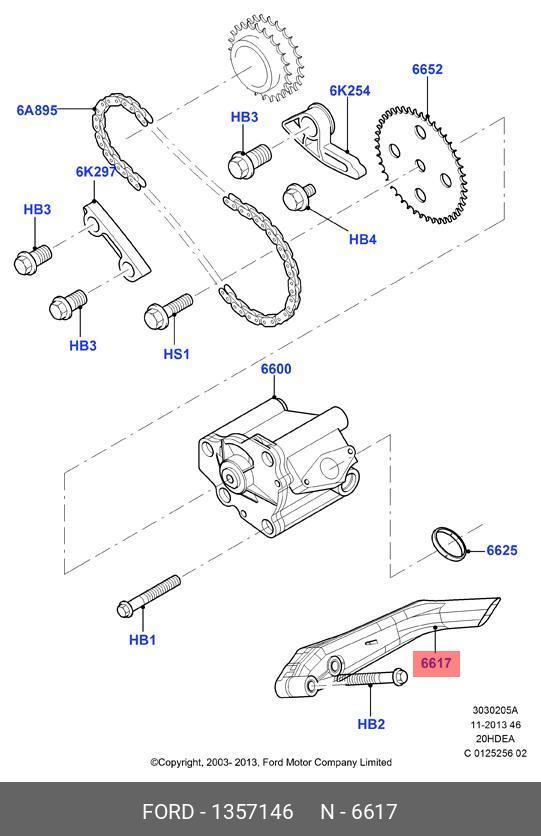 6A895

HB3

6K254

6652

6K297

HB3

HB4

HB3

HS1

6600

6625

HB1

6617

HB2

3030205A
11-2013 46
20HDEA
C 0125256 02

©Copyright, 2003- 2013, Ford Motor Company Limited

FORD - 1357146 N - 6617