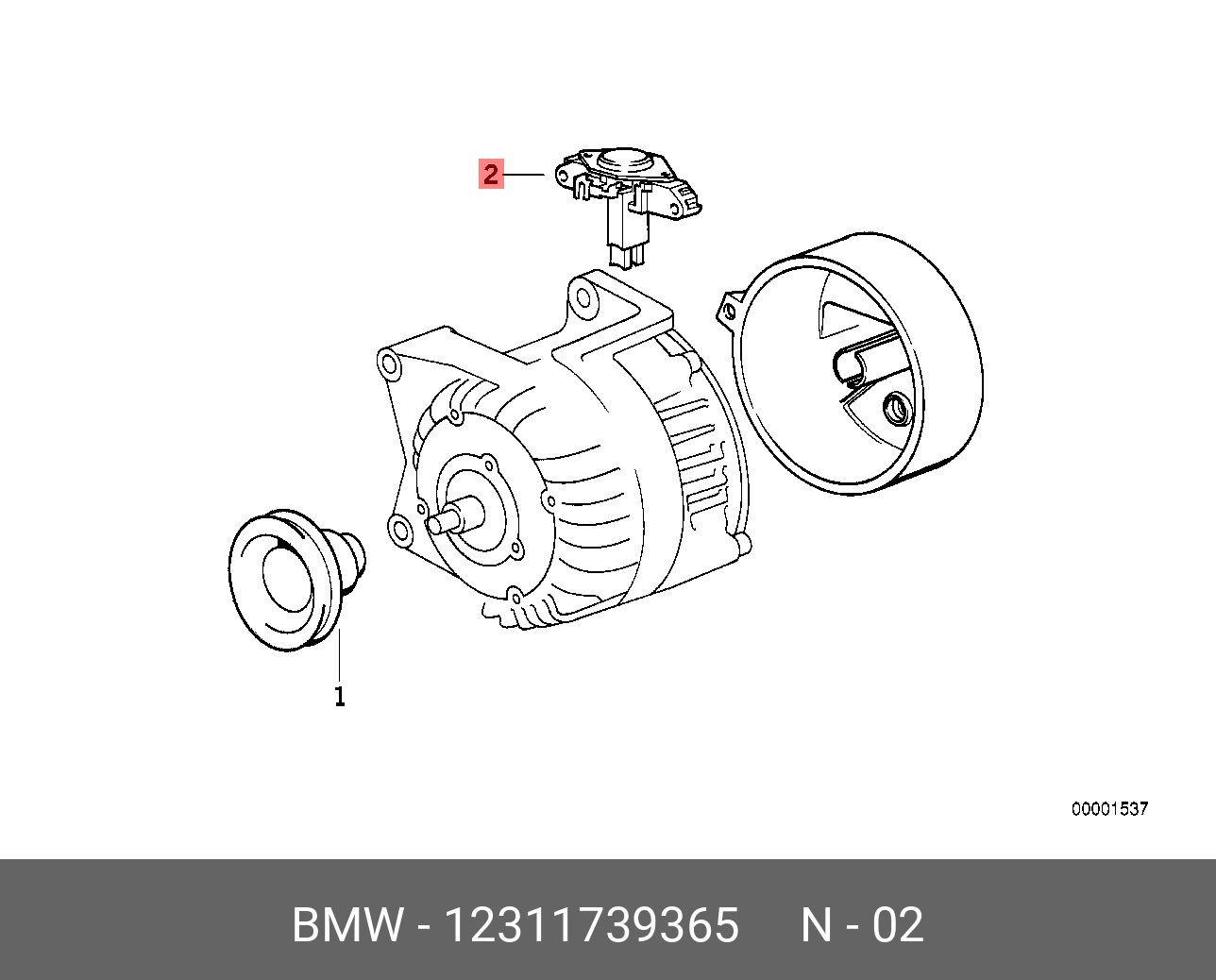 2

1

00001537

BMW - 12311739365 N - 02