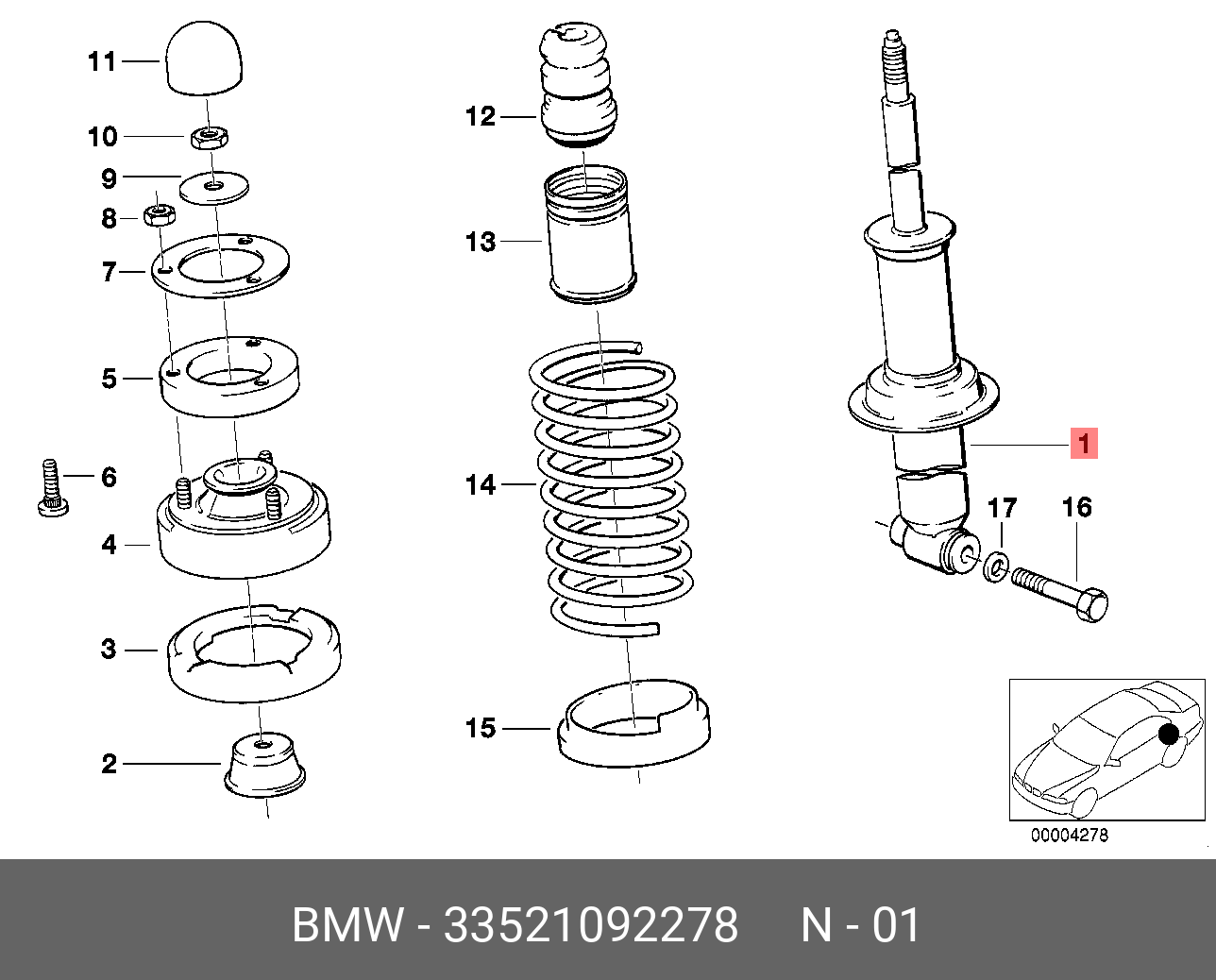 11
10
9
8
7
5
6
4
3
2
12
13
14
15
1
17
16
00004278

BMW - 33521092278 N - 01