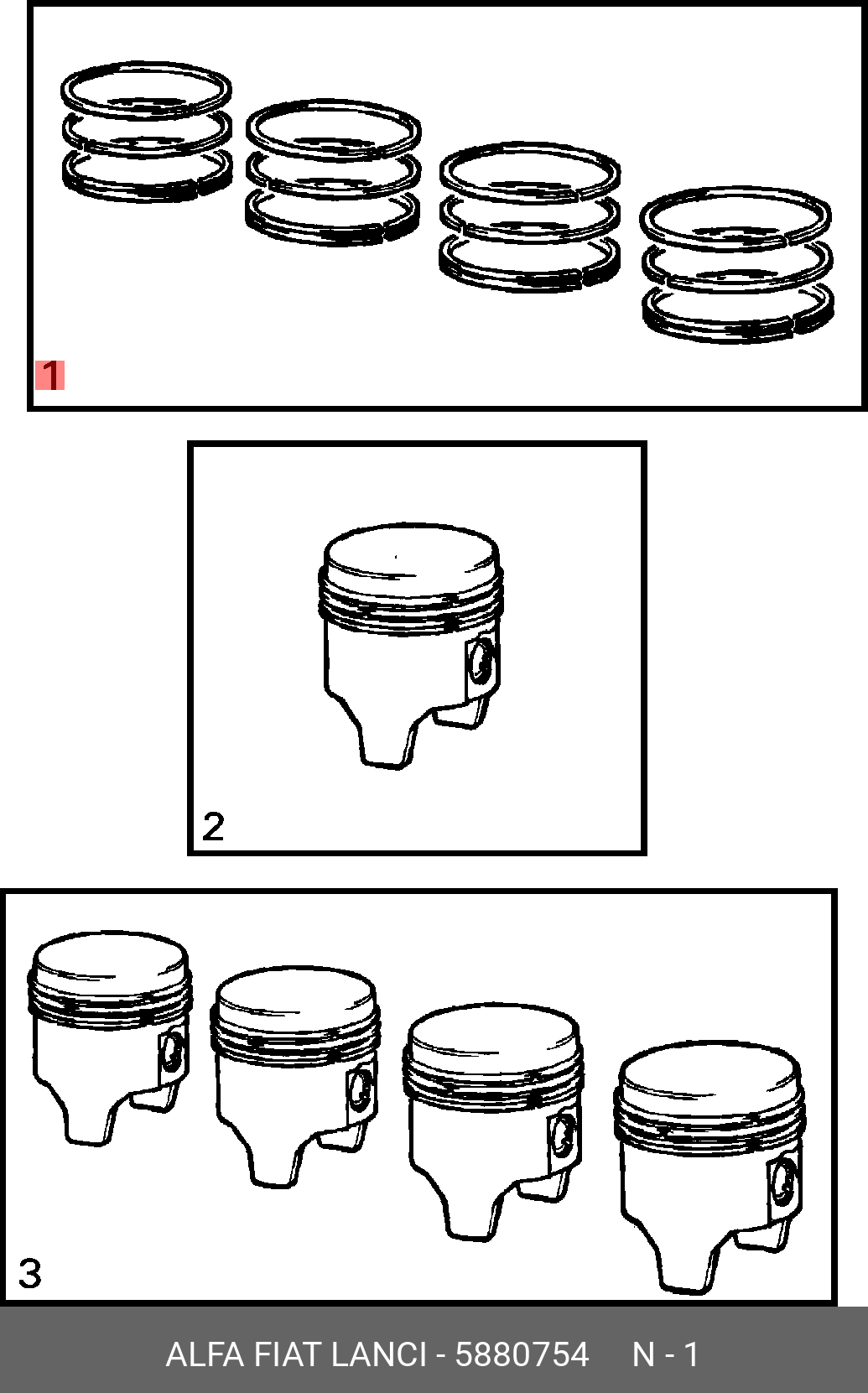 1

2

3

ALFA FIAT LANCI - 5880754 N - 1