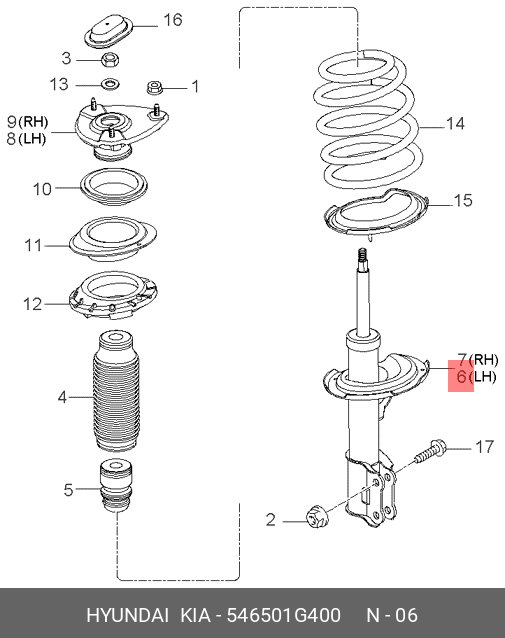 16
3
13
1
9(RH)
8(LH)
10
11
12
4
5
14
15
7(RH)
6(LH)
17
2

HYUNDAI KIA - 546501G400 N - 06