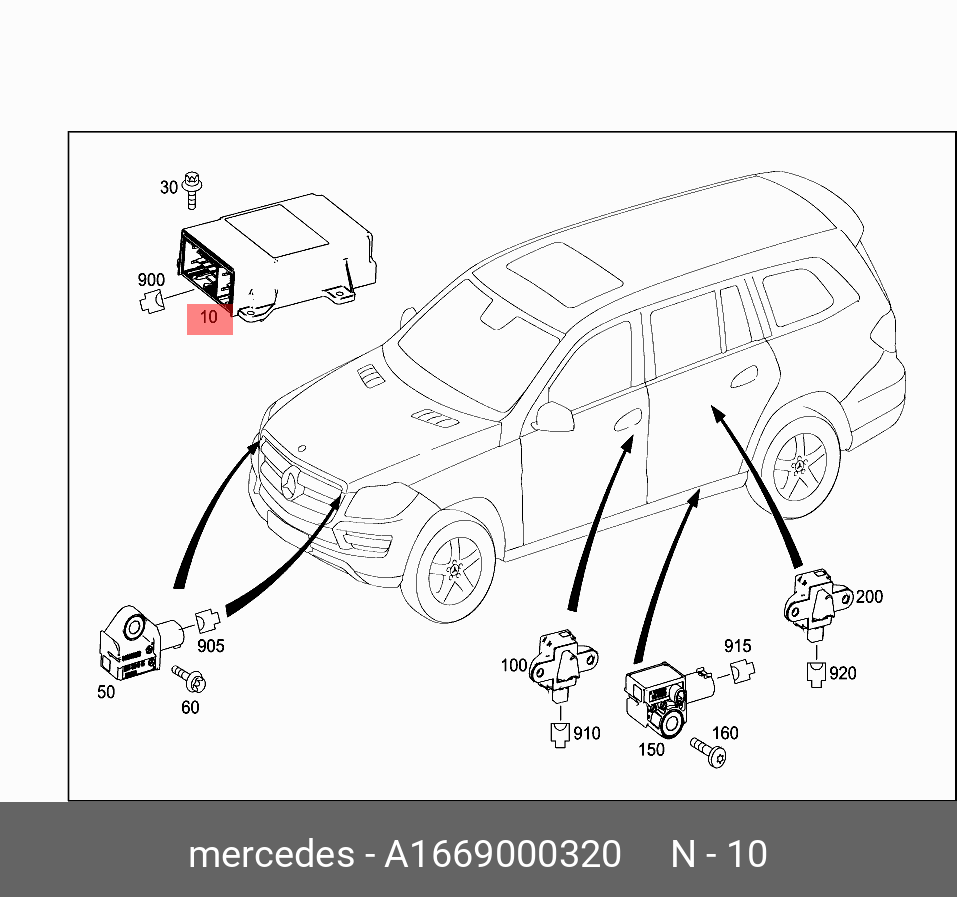 30
900
10
905
50
60
100
910
915
150
160
200
920

mercedes - A1669000320 N - 10