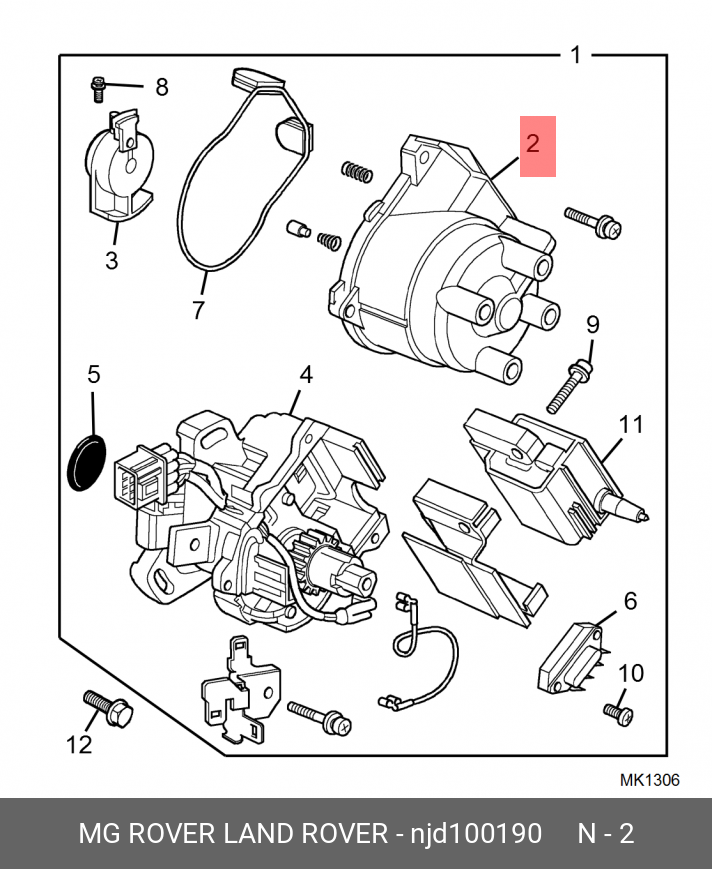 1
8
2
3
7
9
5
4
11
6
10
12
MK1306

MG ROVER LAND ROVER - njd100190 N - 2