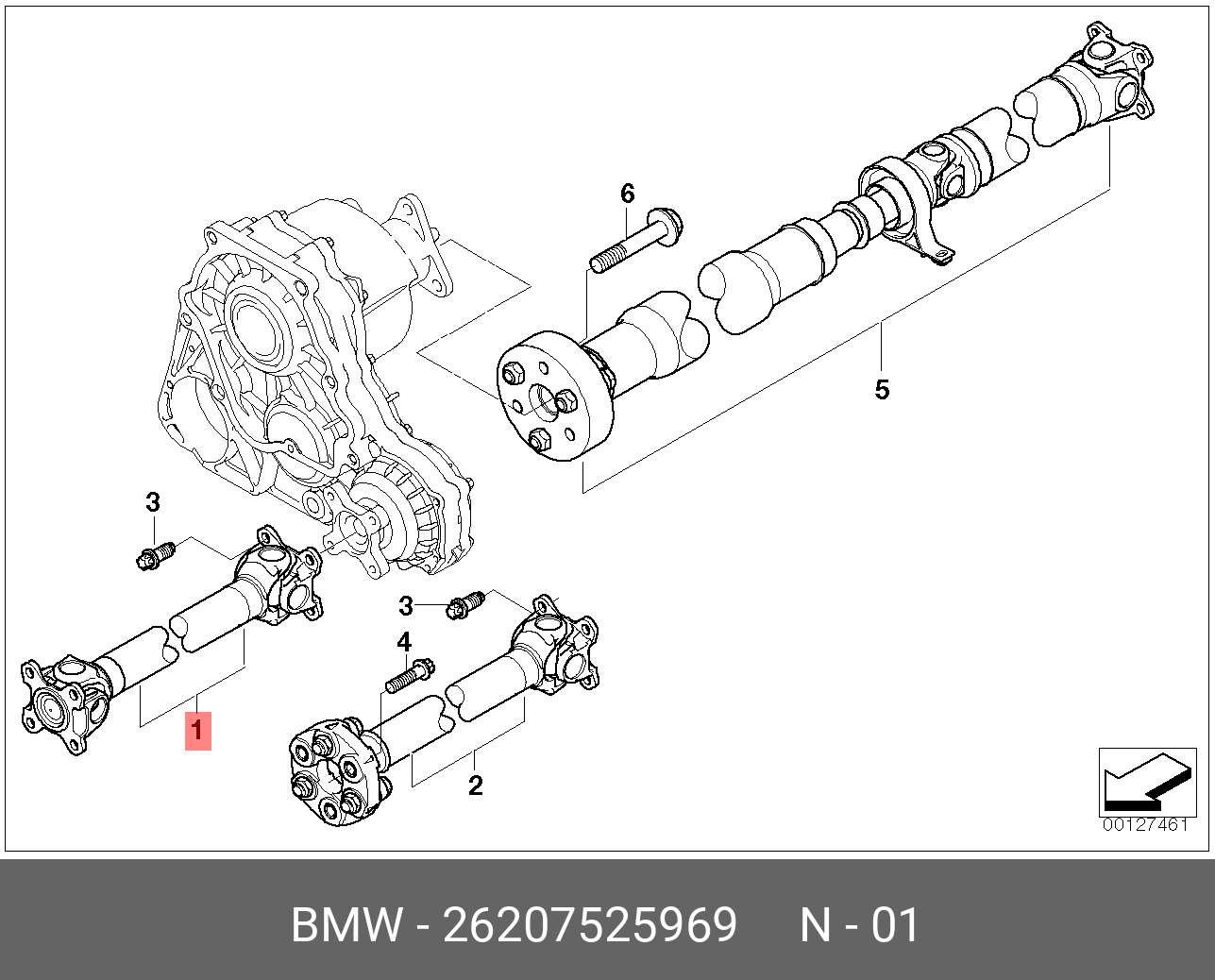 6
5
3
3
4
1
2
00127461
BMW - 26207525969 N - 01