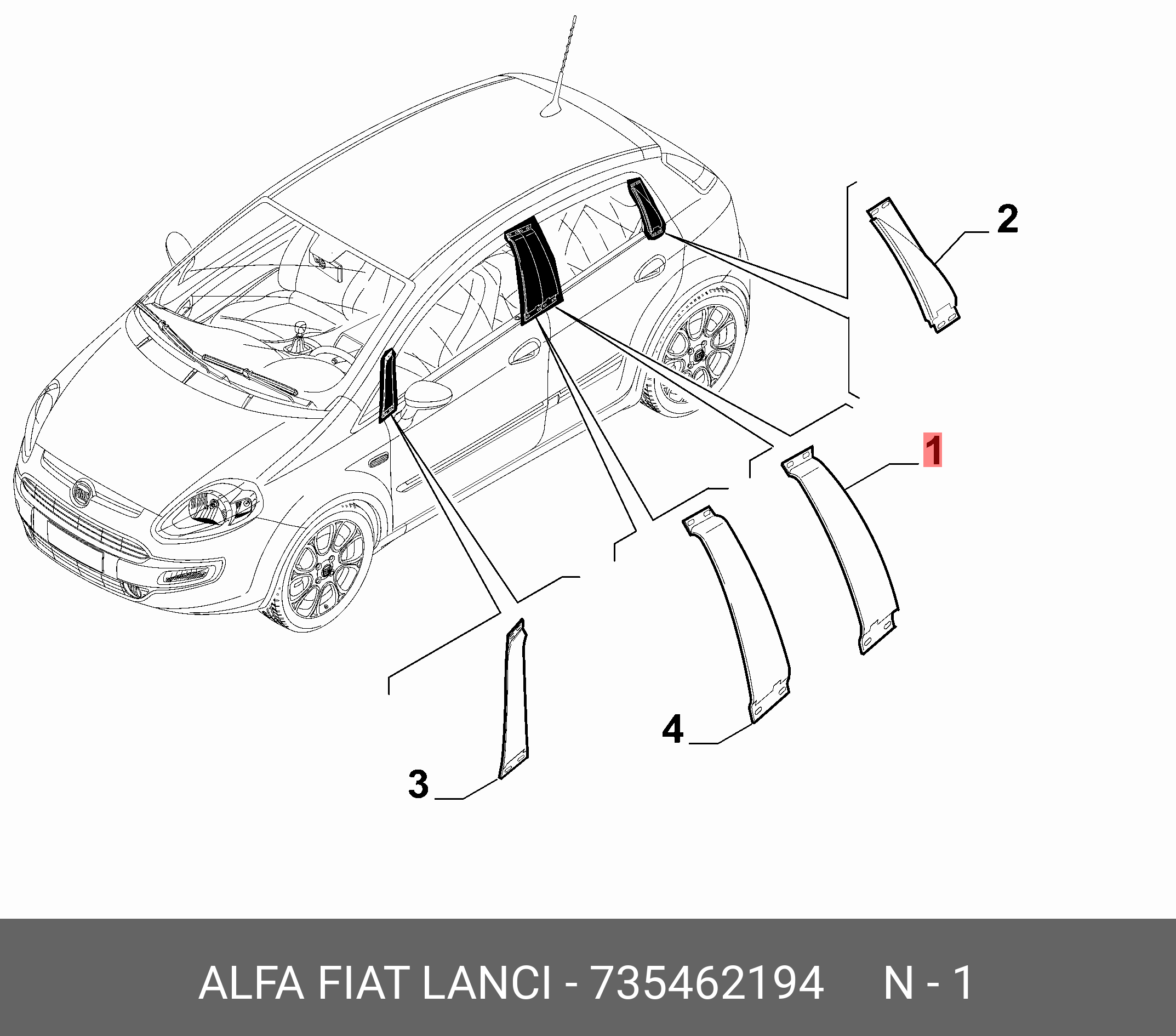 2

1

4

3

ALFA FIAT LANCI - 735462194 N - 1