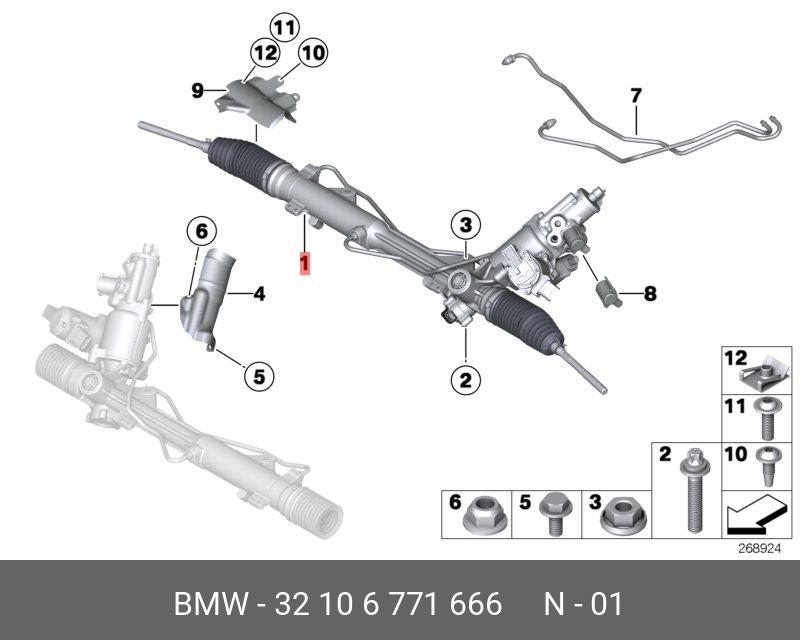 11
12
10
9
7
6
3
1
4
8
5
2
12
11
2
10
6
5
3
268924

BMW - 32 10 6 771 666     N - 01