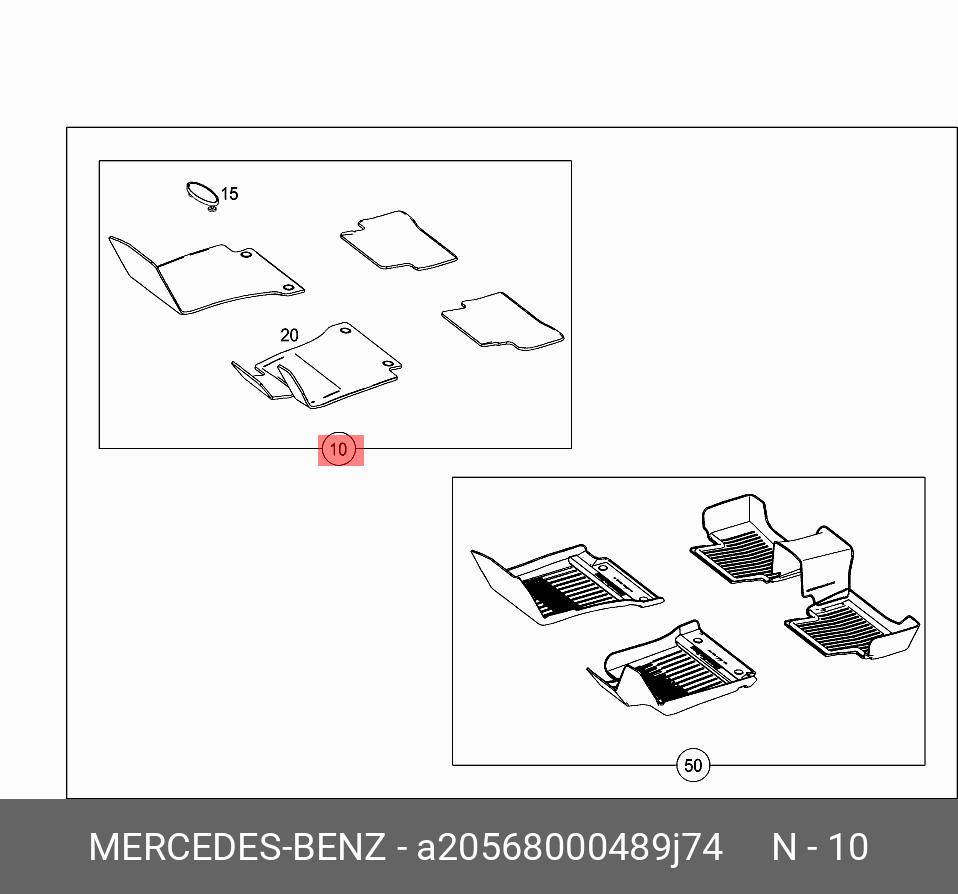 15

20

10

50

MERCEDES-BENZ - a20568000489j74 N - 10