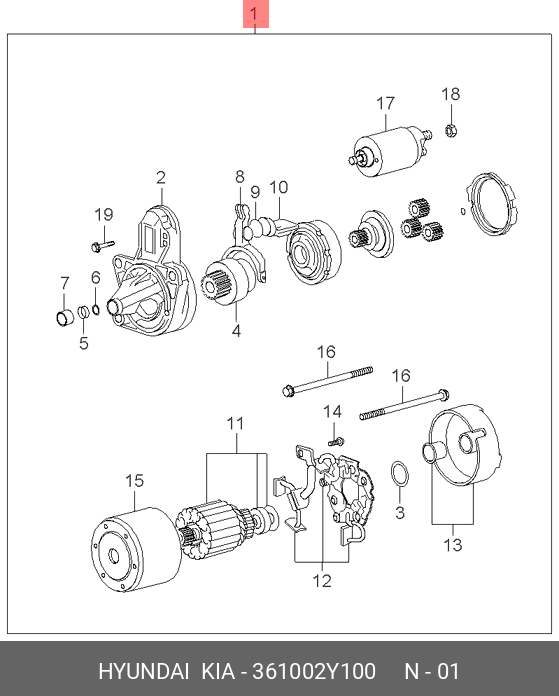 1

17 18

2 8 9 10

19

7 6

5 4

16

16

14

11

15

3

13

12

HYUNDAI KIA - 361002Y100 N - 01