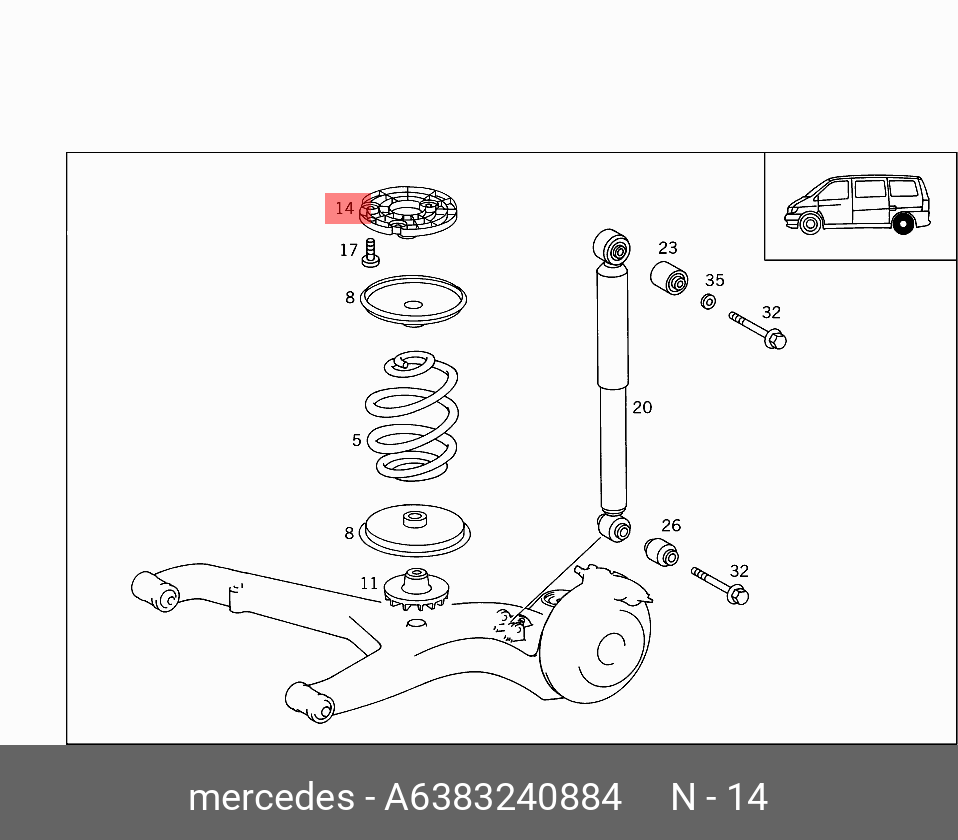 14
17
8
5
8
11
23
35
32
20
26
32

mercedes - A6383240884 N - 14