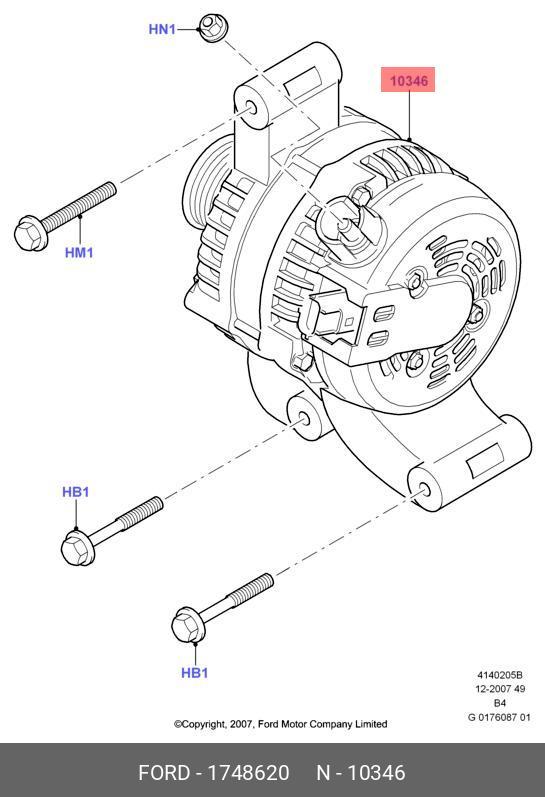 HN1

10346

HM1

HB1

HB1

4140205B
12-2007 49
B4
G 0176087 01

©Copyright, 2007, Ford Motor Company Limited

FORD - 1748620 N - 10346