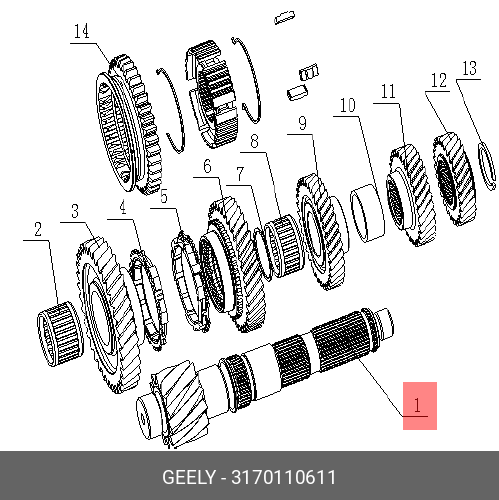 14
13
12
11
10
9
8
7
6
5
4
3
2
1
GEELY - 3170110611