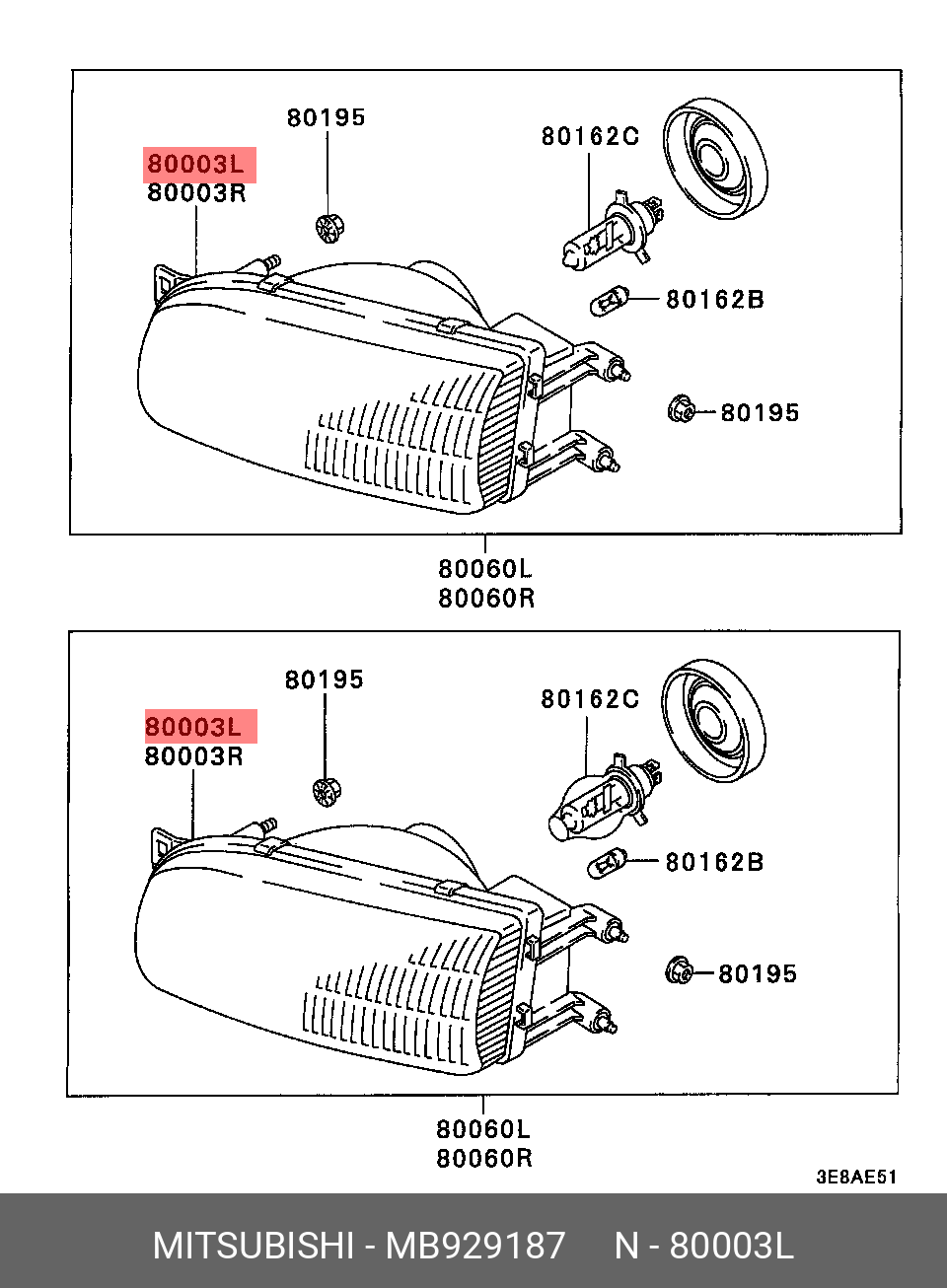 80195
80003L
80003R
80162C
80162B
80195
80060L
80060R

80195
80003L
80003R
80162C
80162B
80195
80060L
80060R

3E8AE51

MITSUBISHI - MB929187 N - 80003L