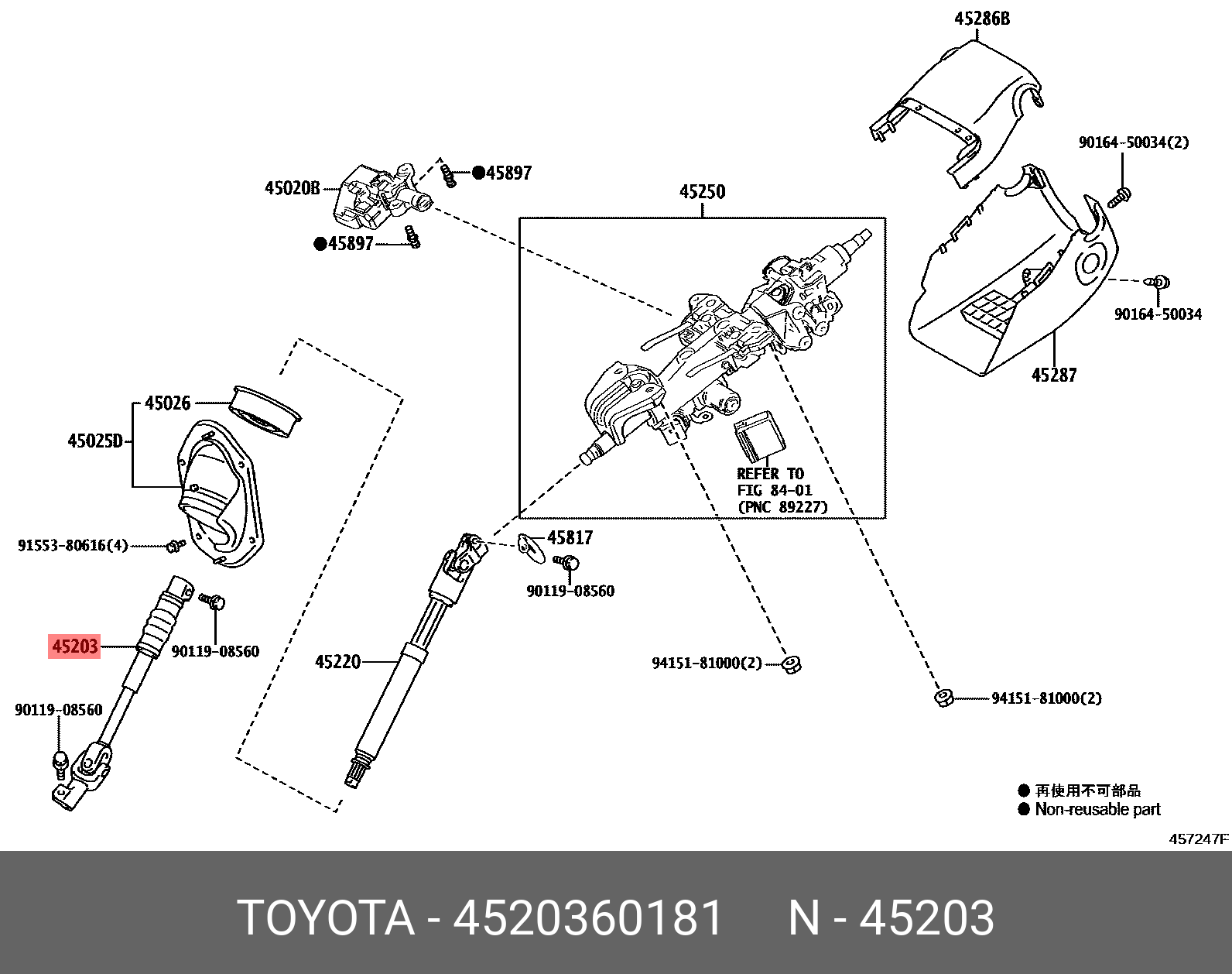 45286B

90164-50034(2)

45020B

●45897

●45897

45250

90164-50034

45287

45026

45025D

REFER TO
FIG 84-01
(PNC 89227)

91553-80616(4)

45817

90119-08560

45203

90119-08560

45220

94151-81000(2)

94151-81000(2)

90119-08560

● 再使用不可部品
● Non-reusable part

457247F

TOYOTA - 4520360181 N - 45203