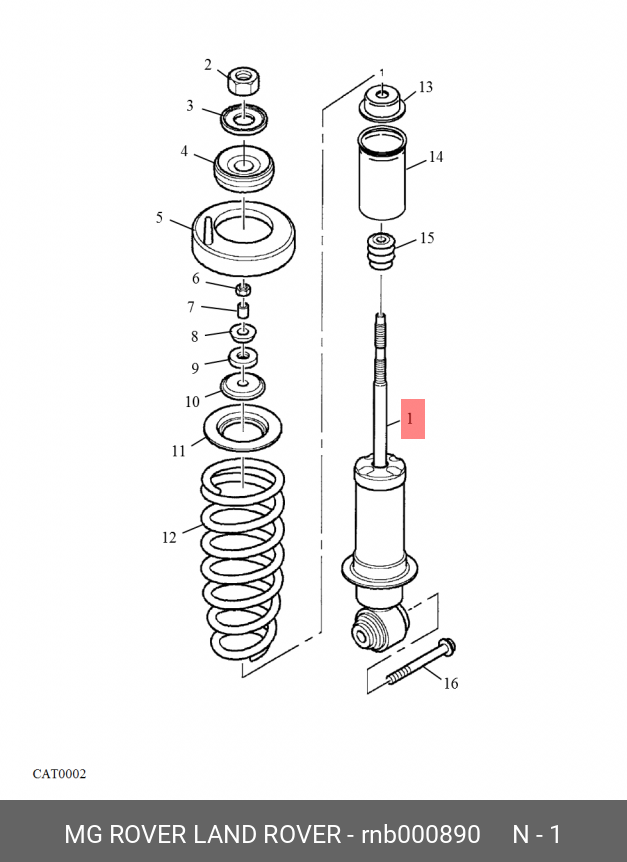 2
3
4
5
6
7
8
9
10
11
12
1
13
14
15
1
16
CAT0002

MG ROVER LAND ROVER - rnb000890 N - 1