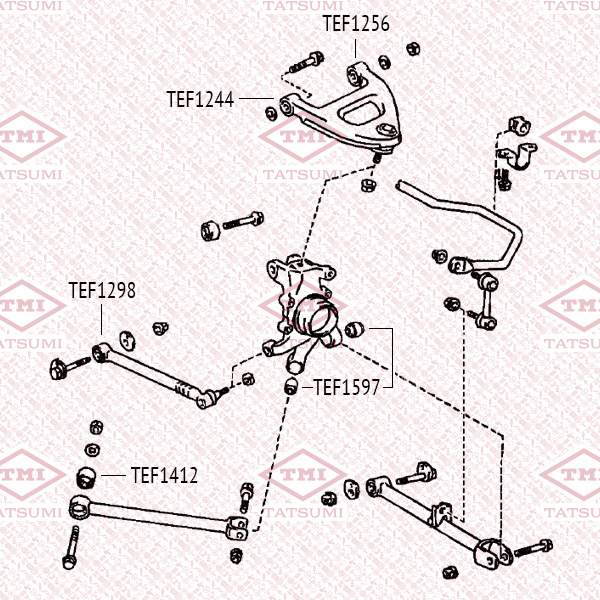 TATSUMI TATSUMI TATSUMI
TEF1256
TEF1244
TMI TMI TMI
TATSUMI TATSUMI TATSUMI
TEF1298
TMI TMI TMI
TATSUMI TATSUMI TATSUMI
TEF1597
TEF1412
TMI TMI TMI
TATSUMI TATSUMI TATSUMI