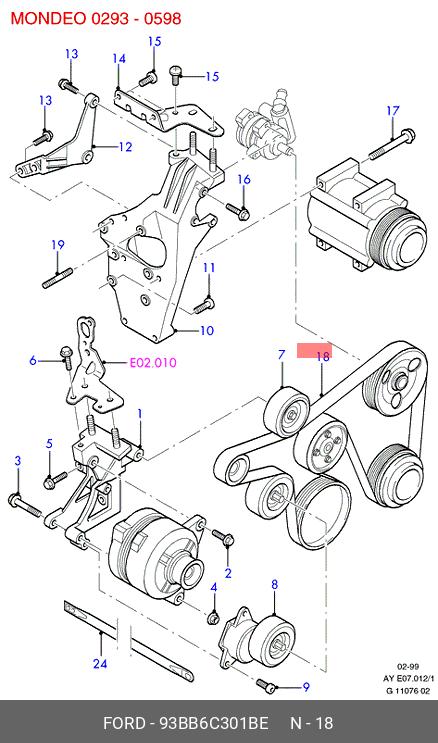 MONDEO 0293 - 0598

13
14
15
15
13
12
17
16
19
11
10
6
E02.010
7
18
1
5
3
2
4
8
24
9

02-99
AY E07.012/1
G 11076 02

FORD - 93BB6C301BE N - 18