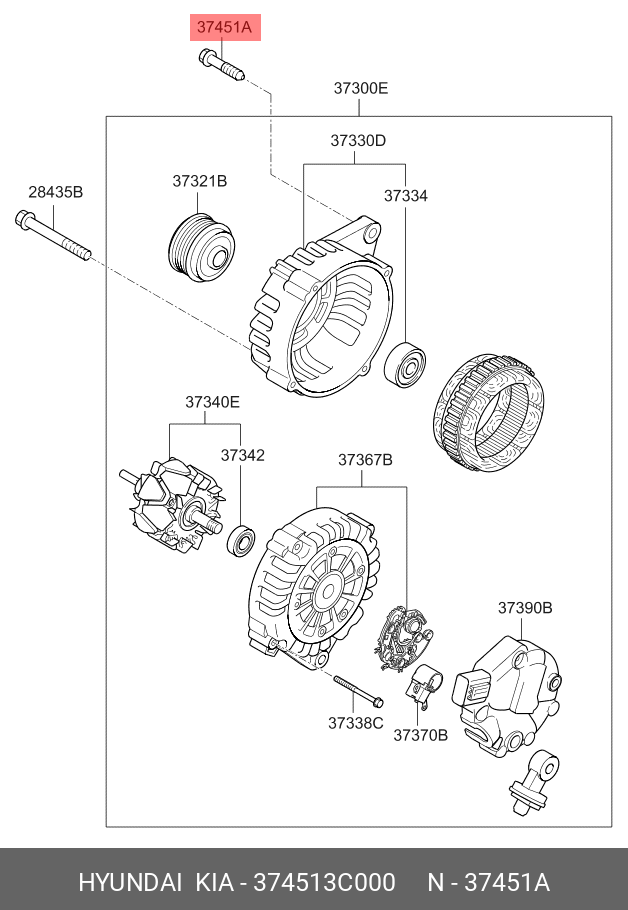 37451A

37300E

37330D

28435B

37321B

37334

37340E

37342

37367B

37390B

37338C

37370B

HYUNDAI KIA - 374513C000 N - 37451A