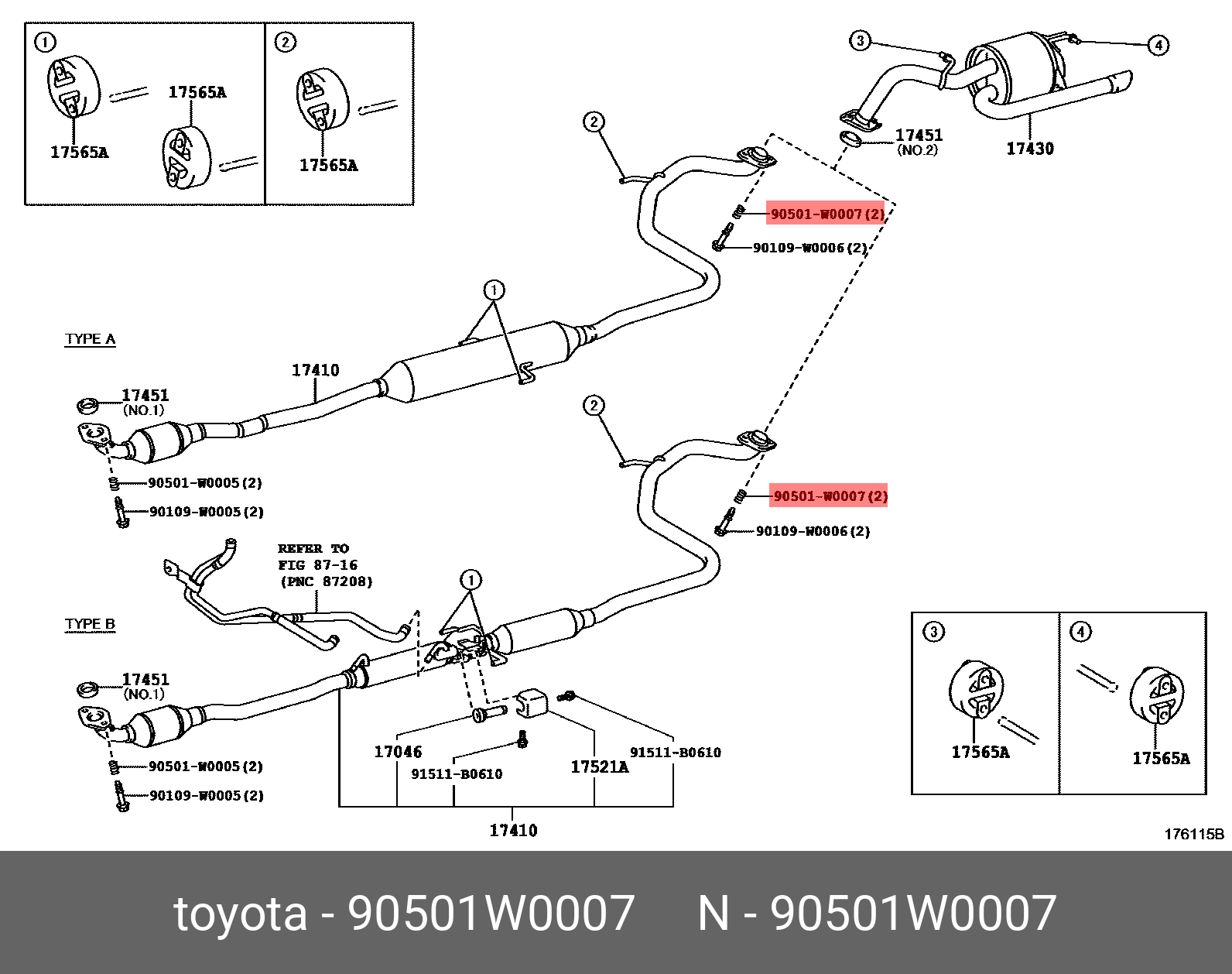 1
17565A
17565A
2
17565A
3
4
17451
(NO.2)
17430
2
90501-W0007(2)
90109-W0006(2)
1
TYPE A
17410
17451
(NO.1)
90501-W0005(2)
90109-W0005(2)
2
90501-W0007(2)
90109-W0006(2)
REFER TO
FIG 87-16
(PNC 87208)
1
TYPE B
17451
(NO.1)
90501-W0005(2)
90109-W0005(2)
17046
91511-B0610
17521A
91511-B0610
17410
3
17565A
4
17565A
176115B
toyota - 90501W0007 N - 90501W0007