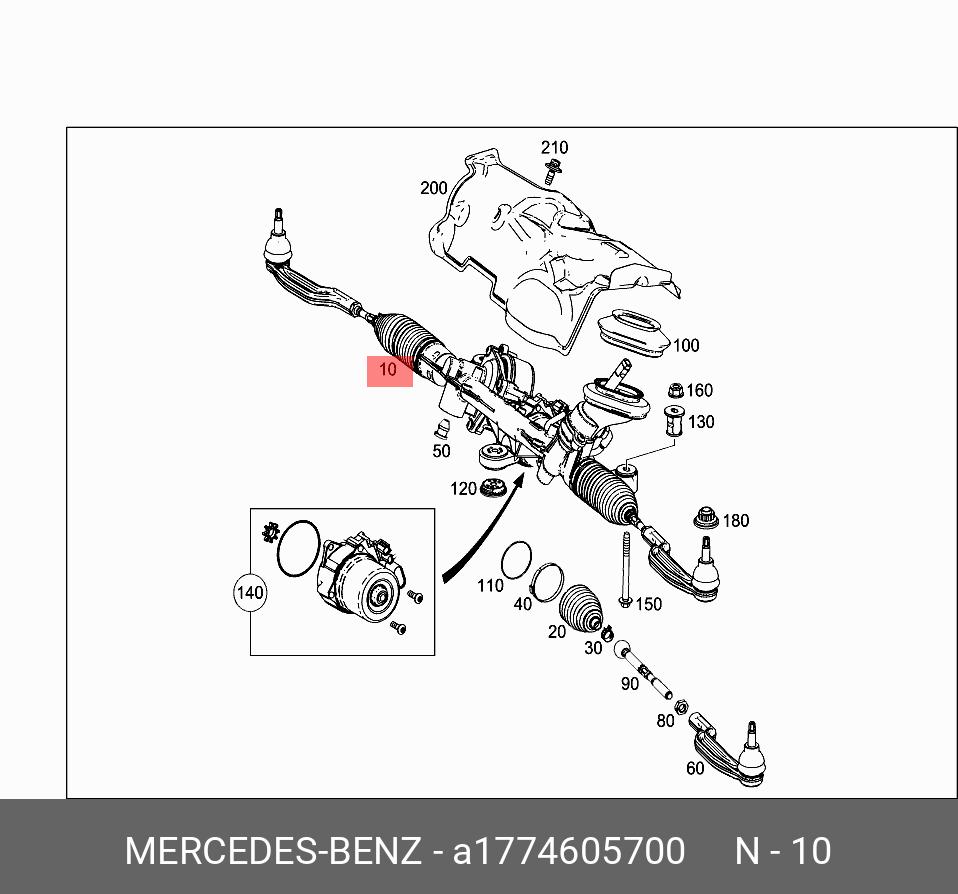 210
200
100
10
160
130
50
120
180
140
110
40
150
20
30
90
80
60

MERCEDES-BENZ - a1774605700     N - 10