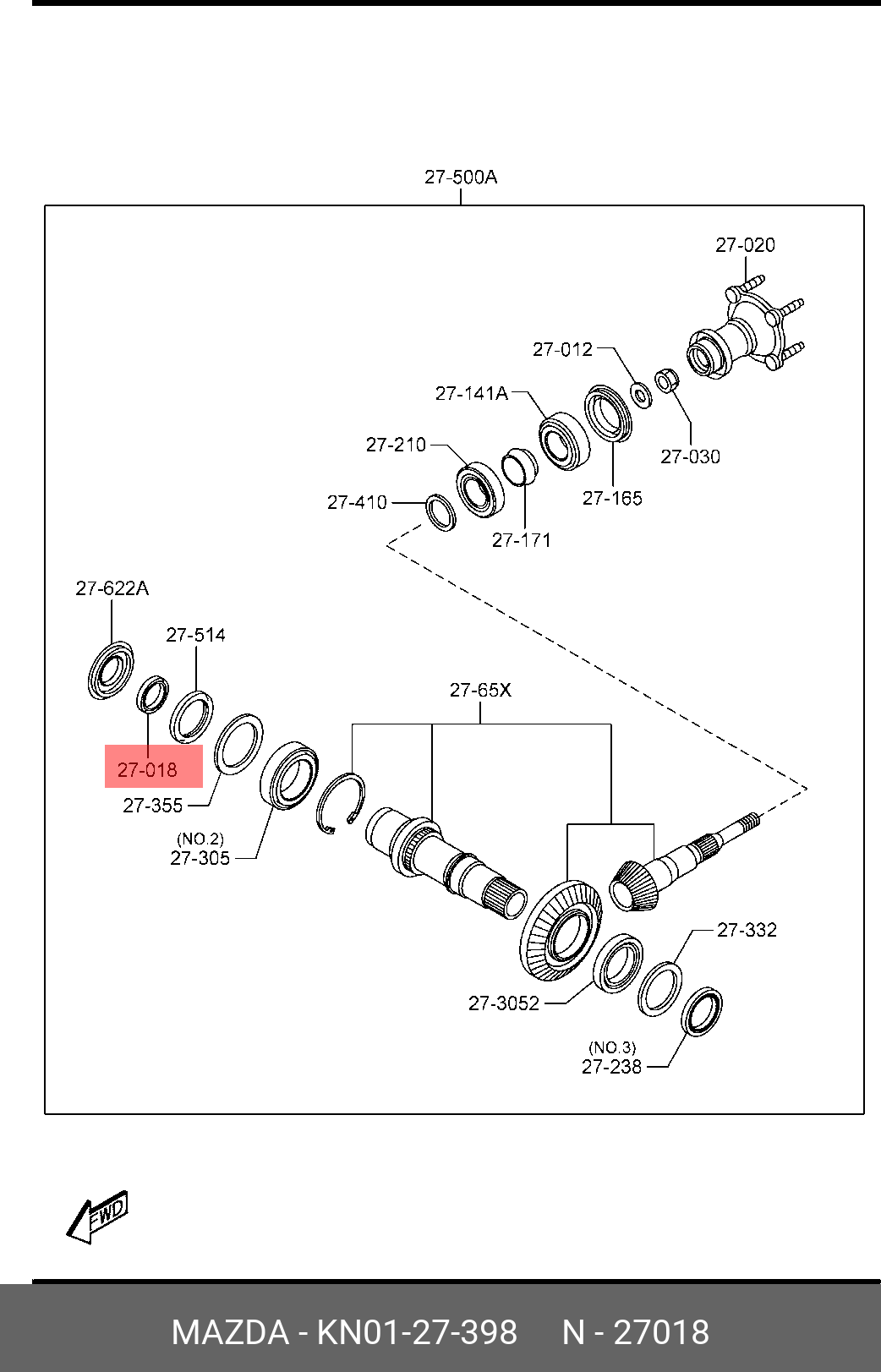 27-500A

27-020

27-012

27-141A

27-210

27-030

27-165

27-410

27-171

27-622A

27-514

27-65X

27-018

27-355

(NO.2)
27-305

27-332

27-3052

(NO.3)
27-238

FWD

MAZDA - KN01-27-398 N - 27018