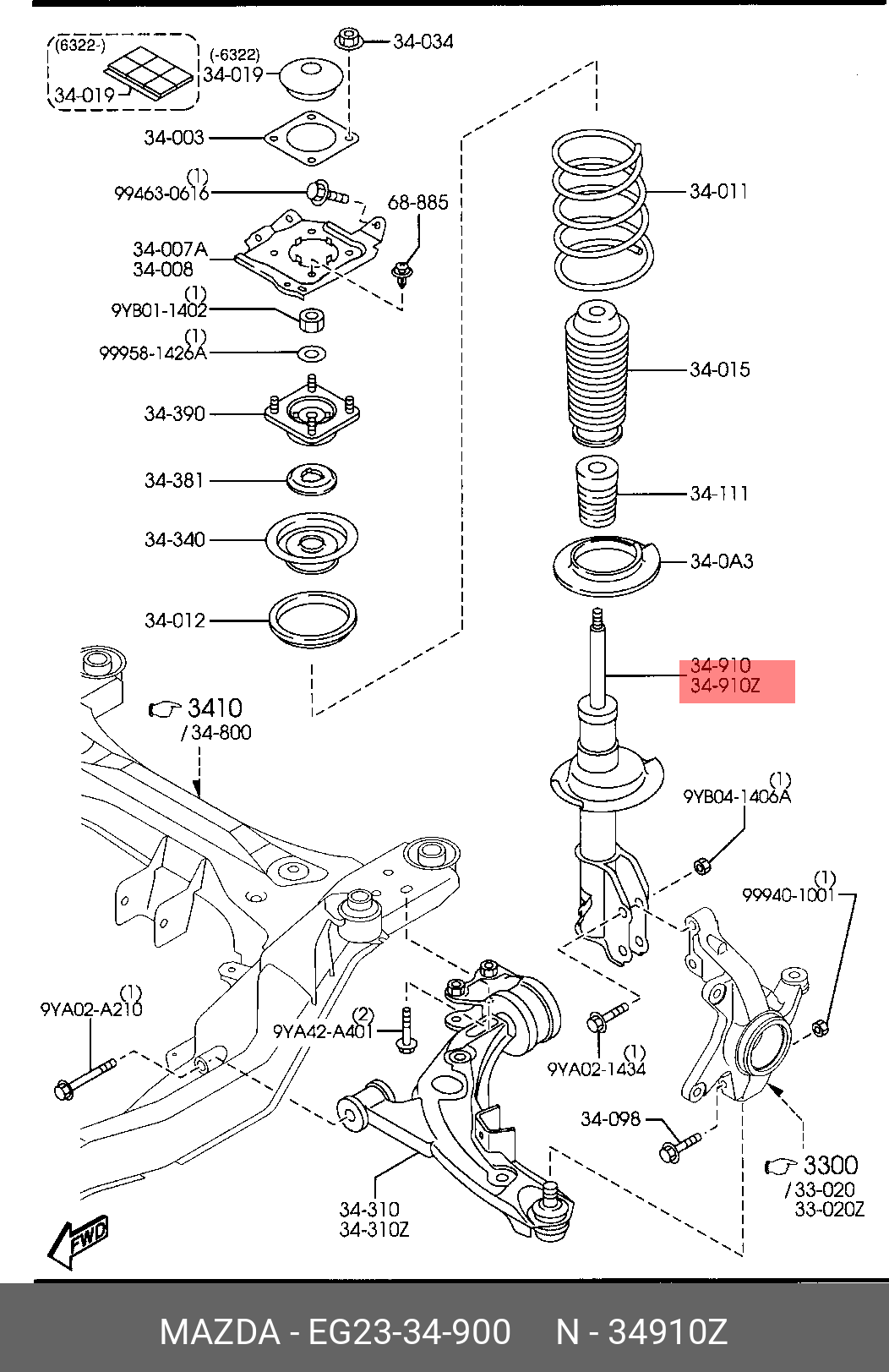 (6322-)
34-019
(-6322)
34-019
34-034
34-003
(1)
99463-0616
68-885
34-007A
34-008
(1)
9YB01-1402
(1)
99958-1426A
34-390
34-381
34-340
34-012
34-011
34-015
34-111
34-0A3
34-910
34-910Z
3410
/34-800
(1)
9YB04-1406A
(1)
99940-1001
(1)
9YA02-A210
(2)
9YA42-A401
(1)
9YA02-1434
34-098
3300
/33-020
33-020Z
34-310
34-310Z
FWD
MAZDA - EG23-34-900 N - 34910Z