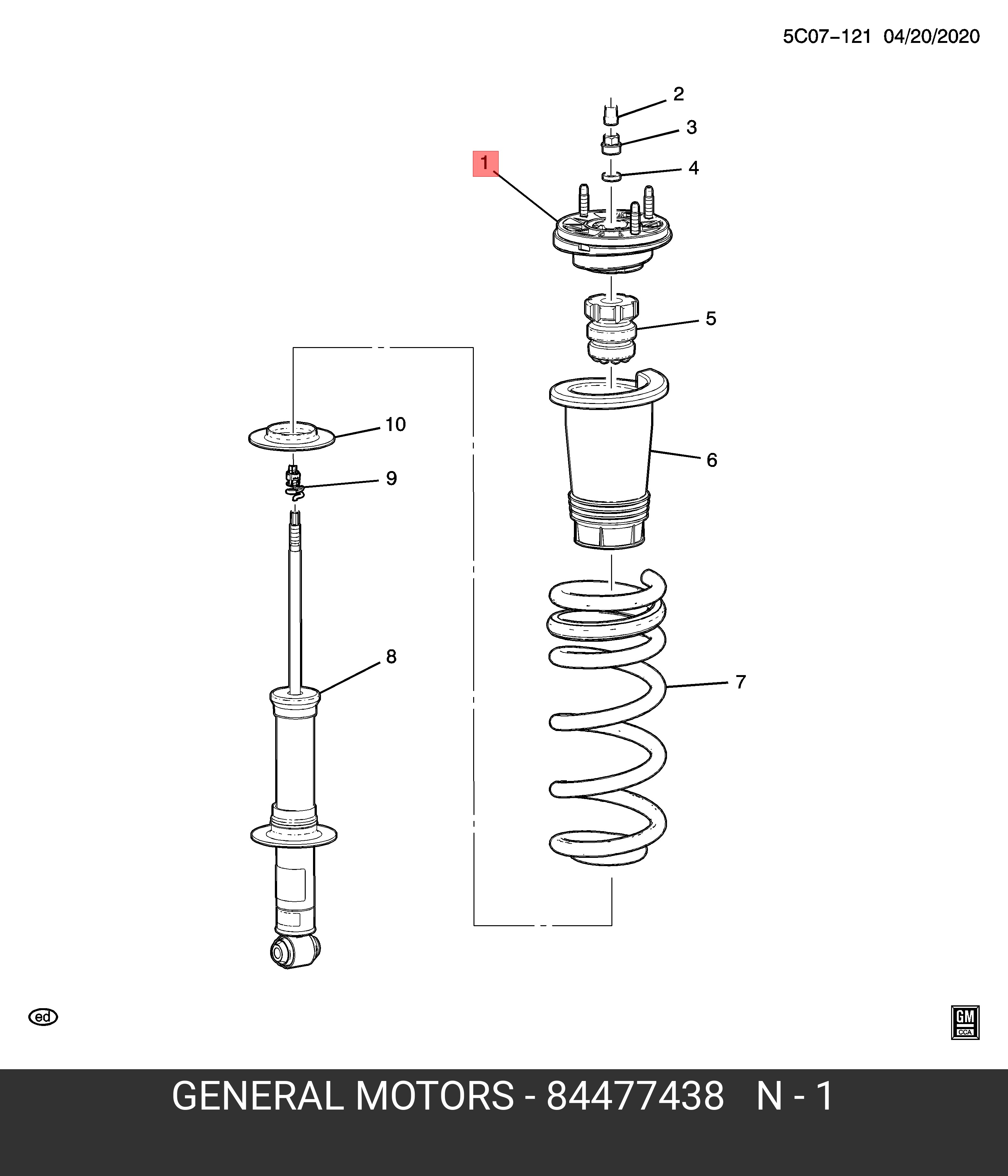 5C07–121 04/20/2020

2
3
1
4
5
10
6
9
8
7

ed

GM
CCA

GENERAL MOTORS - 84477438 N - 1