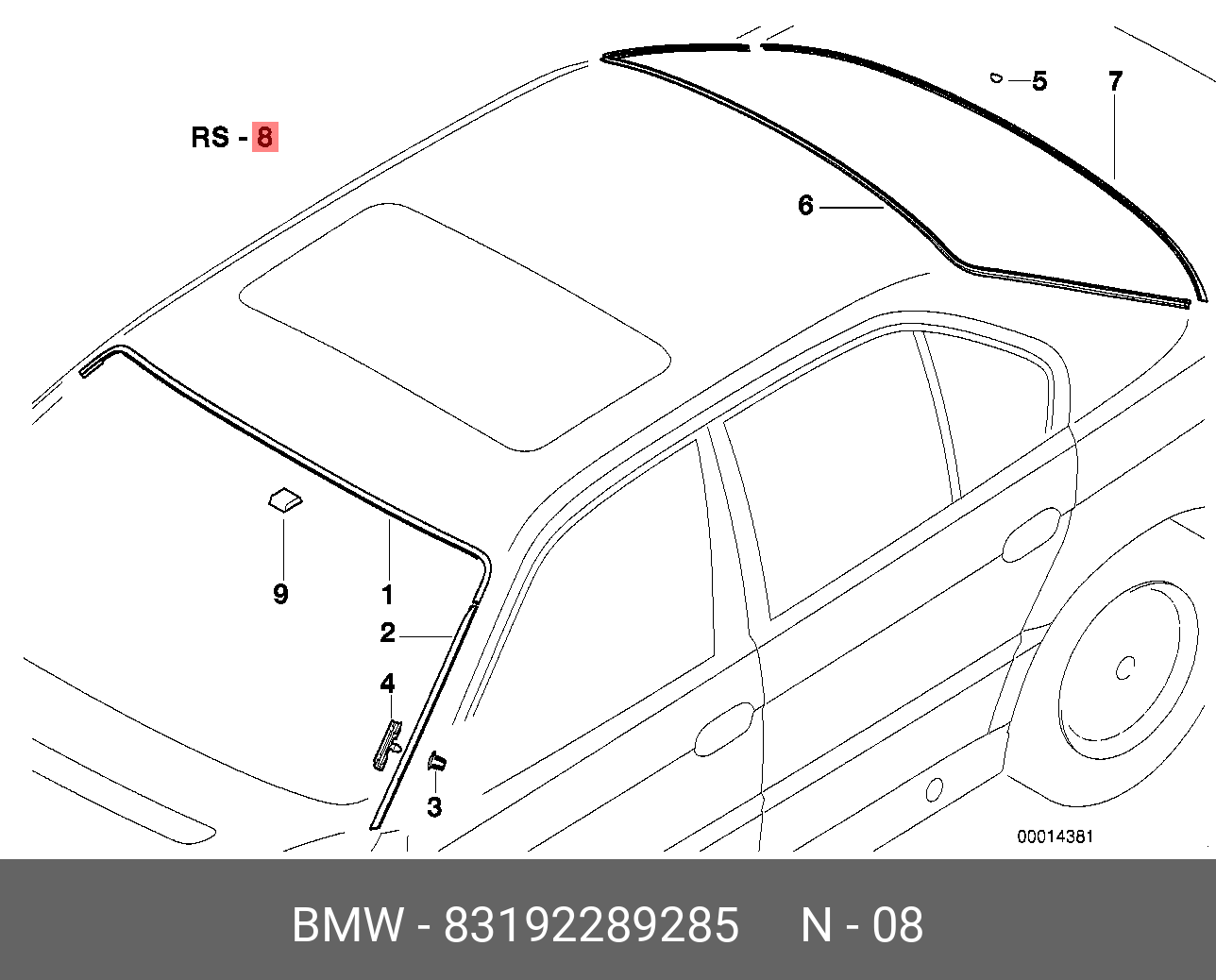 RS - 8

5
7
6
9
1
2
4
3
00014381

BMW - 83192289285 N - 08