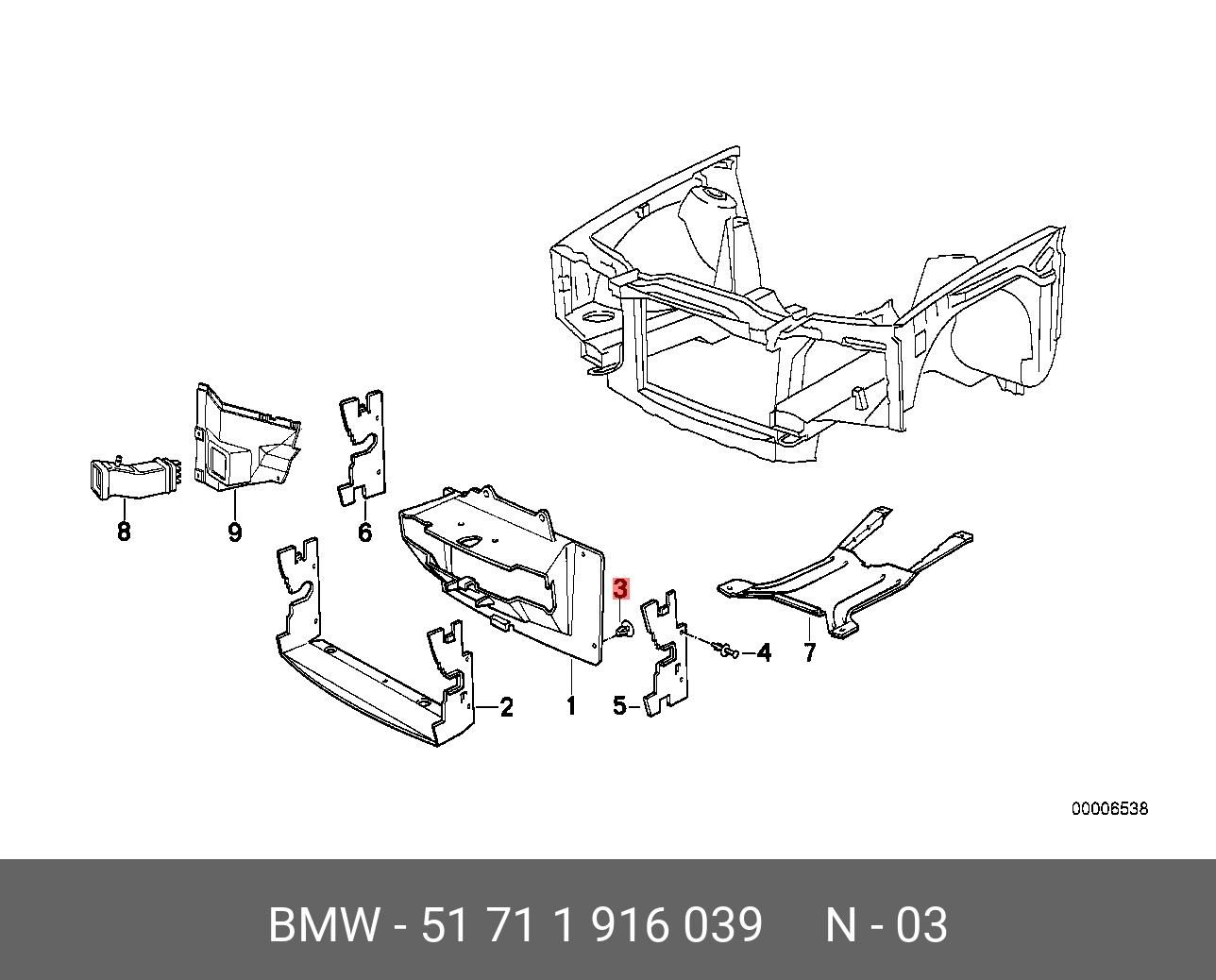 8
9
6
3
4
7
2
1
5

00006538

BMW - 51 71 1 916 039 N - 03