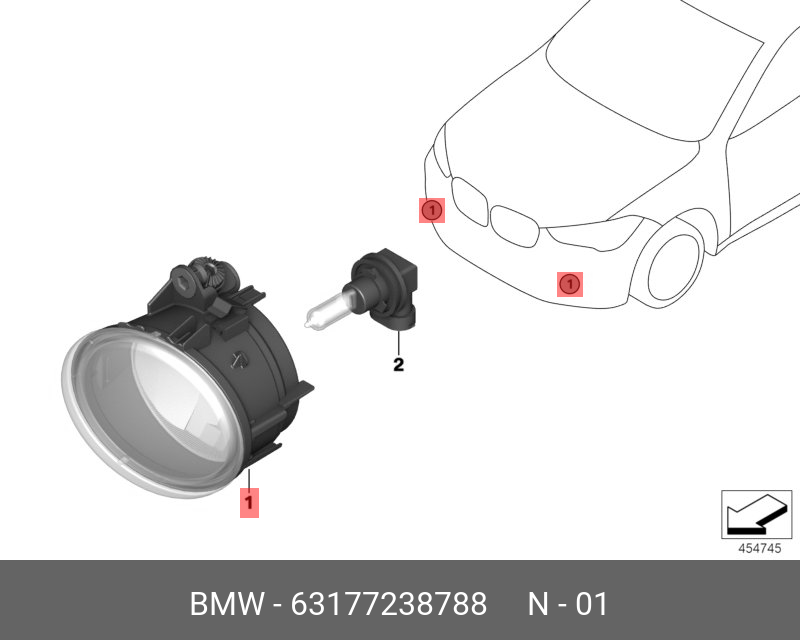 1

1

2

1

454745

BMW - 63177238788 N - 01