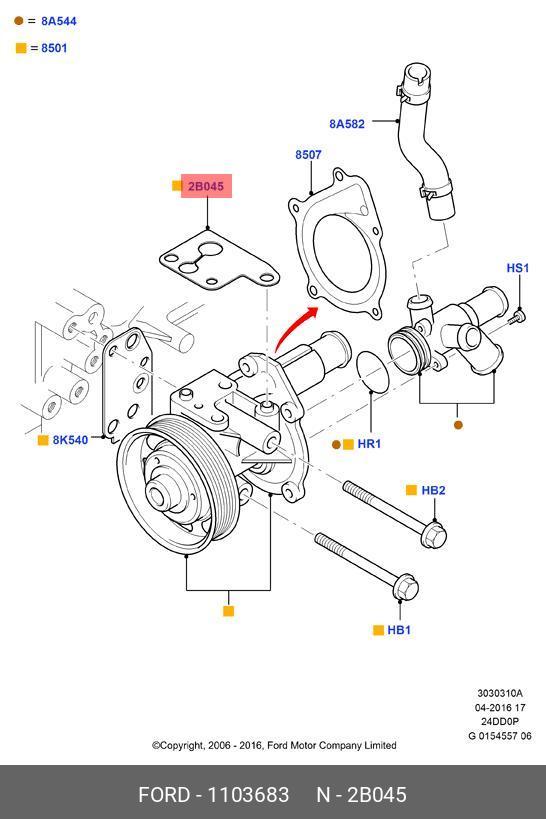 = 8A544

= 8501

8A582

8507

2B045

HS1

8K540

HR1

HB2

HB1

3030310A
04-2016 17
24DD0P
G 0154557 06

©Copyright, 2006 - 2016, Ford Motor Company Limited

FORD - 1103683 N - 2B045