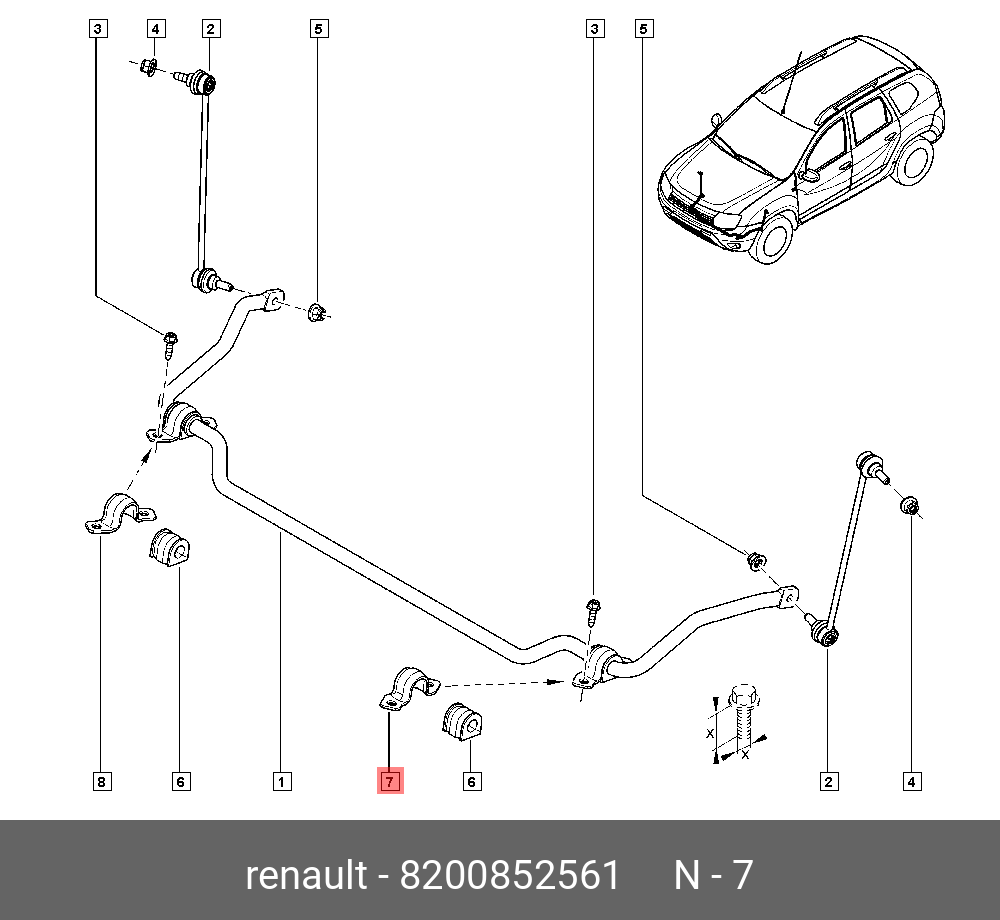 3 4 2 5 3 5

X X

8 6 1 7 6 2 4

renault - 8200852561 N - 7