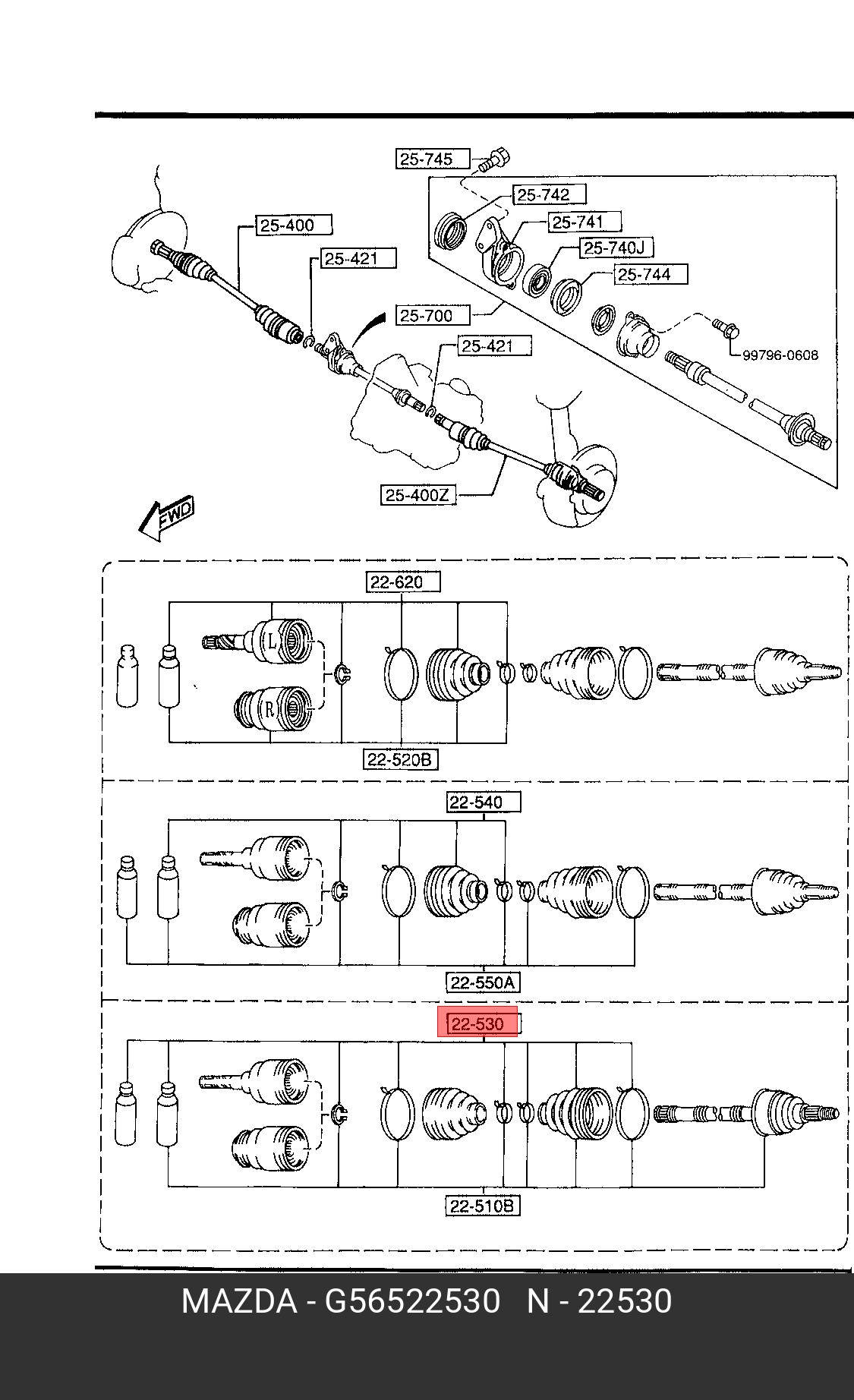 25-745
25-742
25-741
25-740J
25-744
25-400
25-421
25-700
25-421
99796-0608
25-400Z
FWD

22-620
L
R
22-520B

22-540
22-550A

22-530
22-510B

MAZDA - G56522530 N - 22530