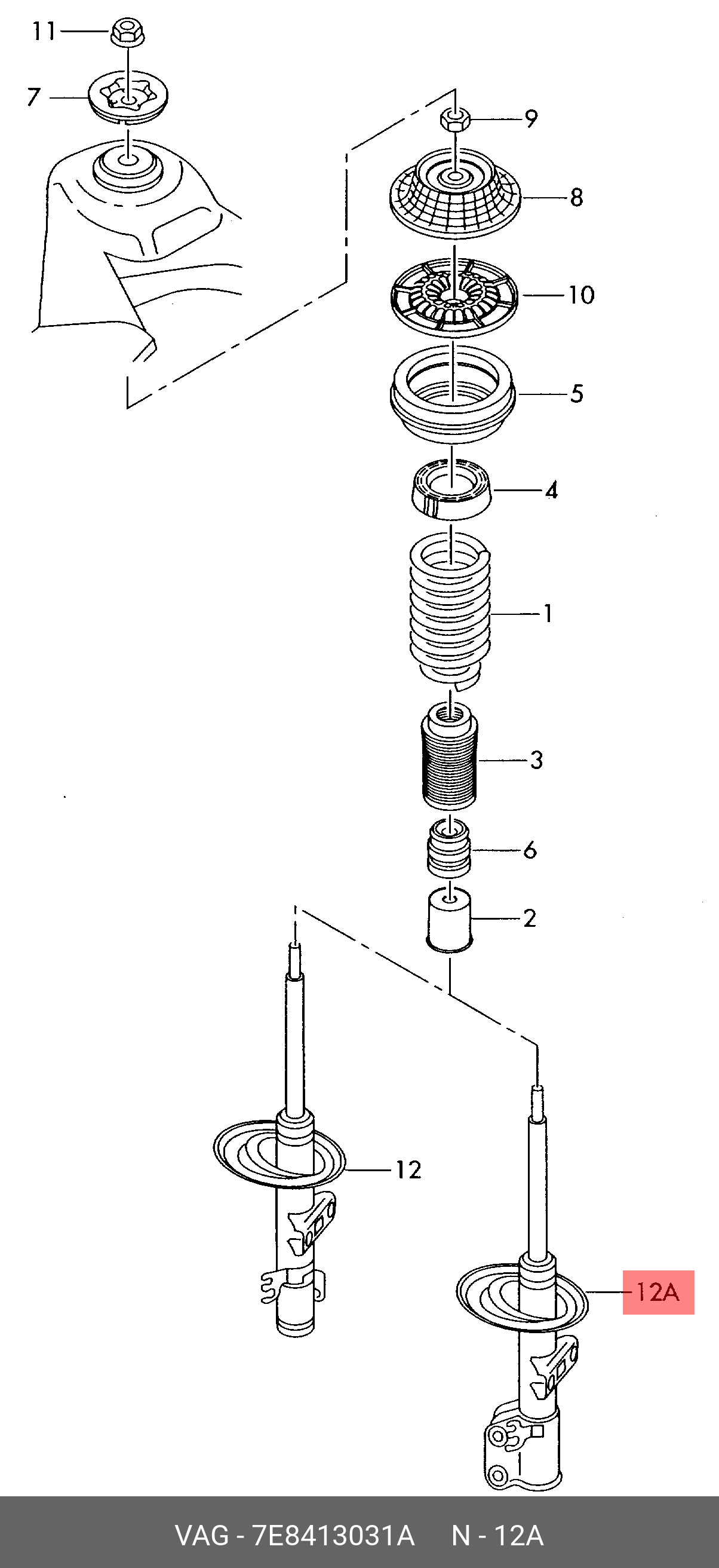 11
7
9
8
10
5
4
1
3
6
2
12
12A
VAG - 7E8413031A N - 12A